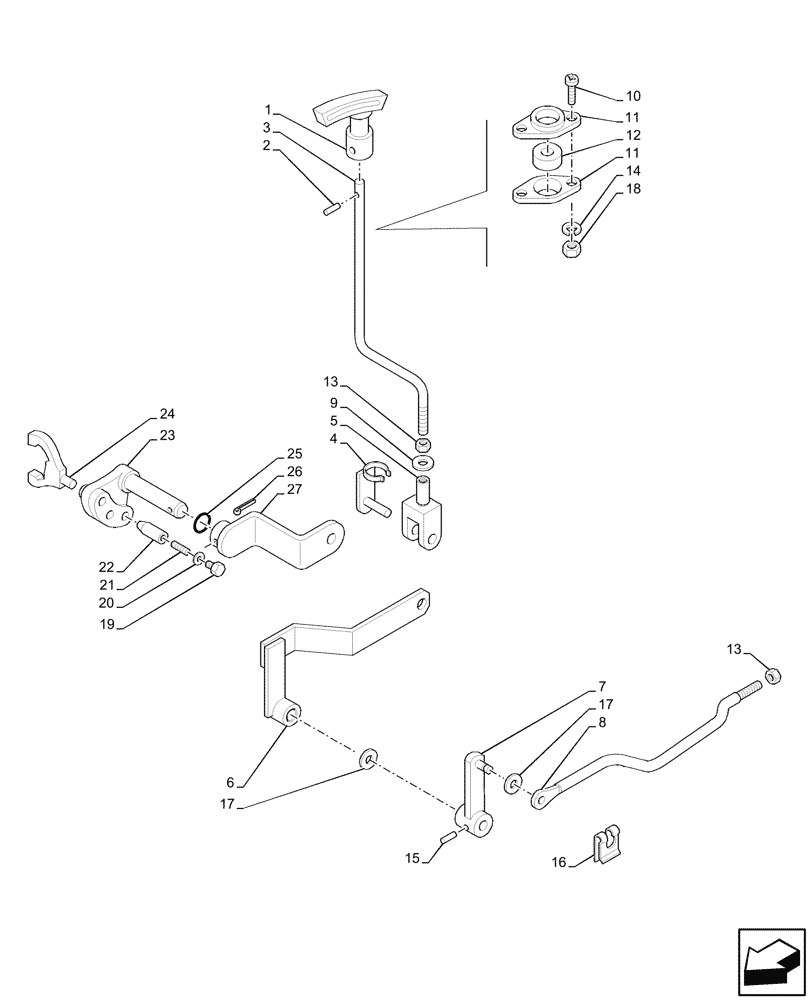 1
3
2
10
11
12
11
14
18
13
9
5
4
24
23
25
26
27
22
21
20
19
13
7
17
8
6
17
15
16