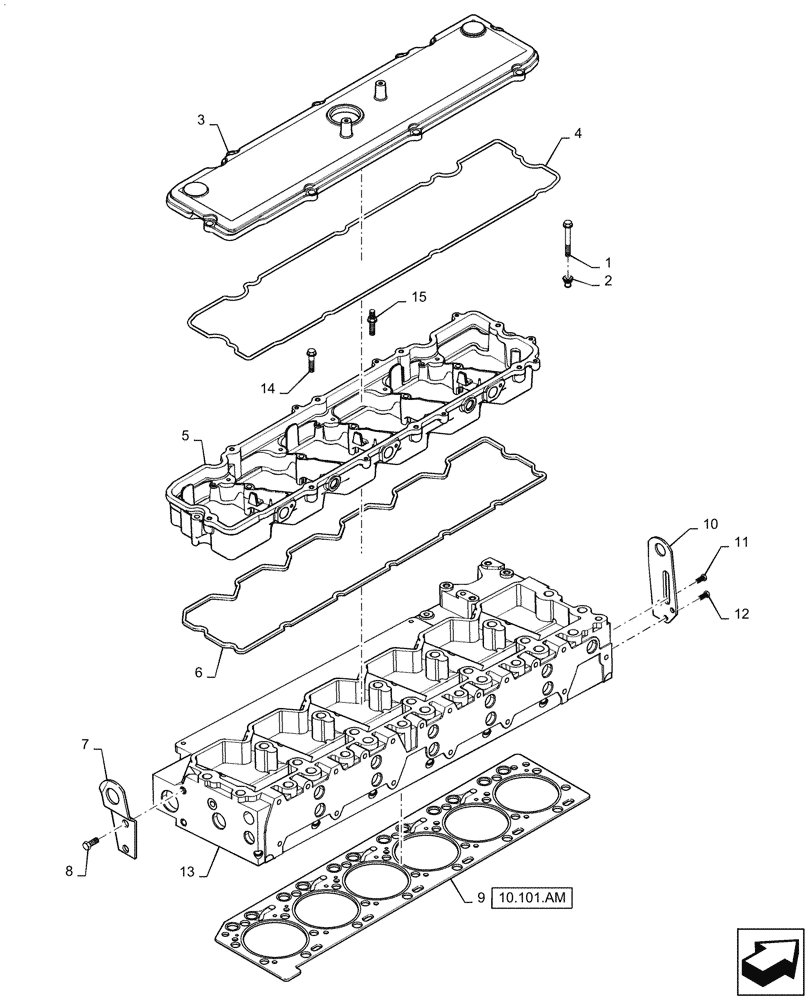 3
4
1
2
15
14
5
10
11
12
6
7
8
13
9
10.101.AM