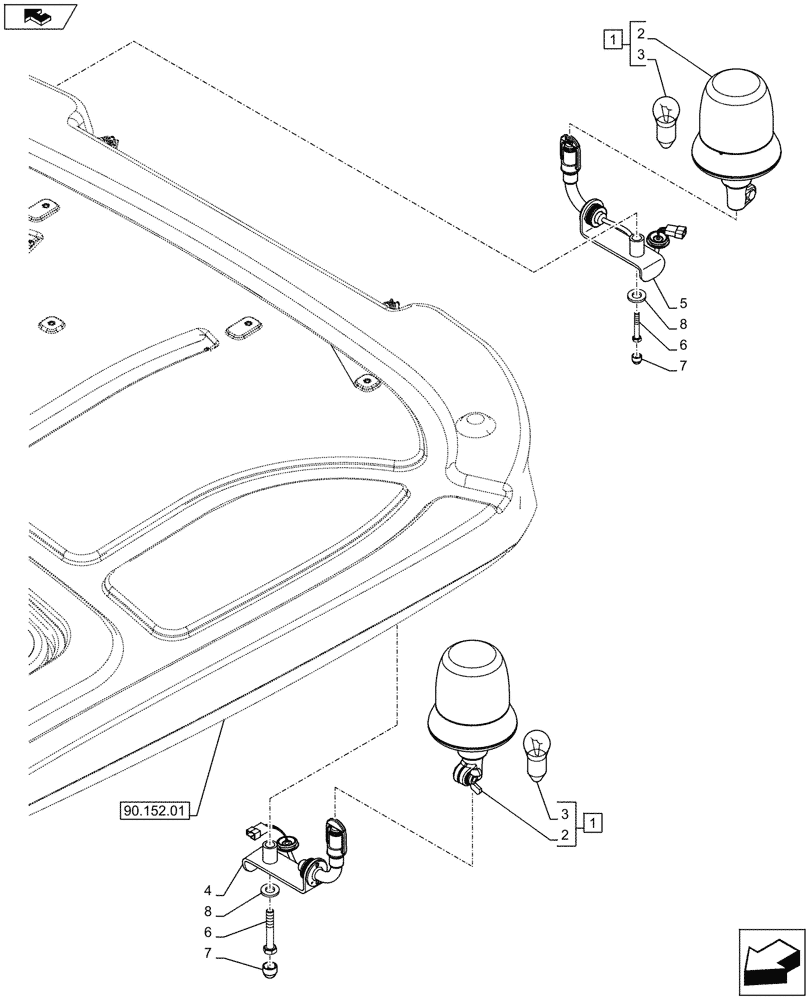 1
2
3
5
8
6
7
90.152.01
3
2
1
4
8
6
7