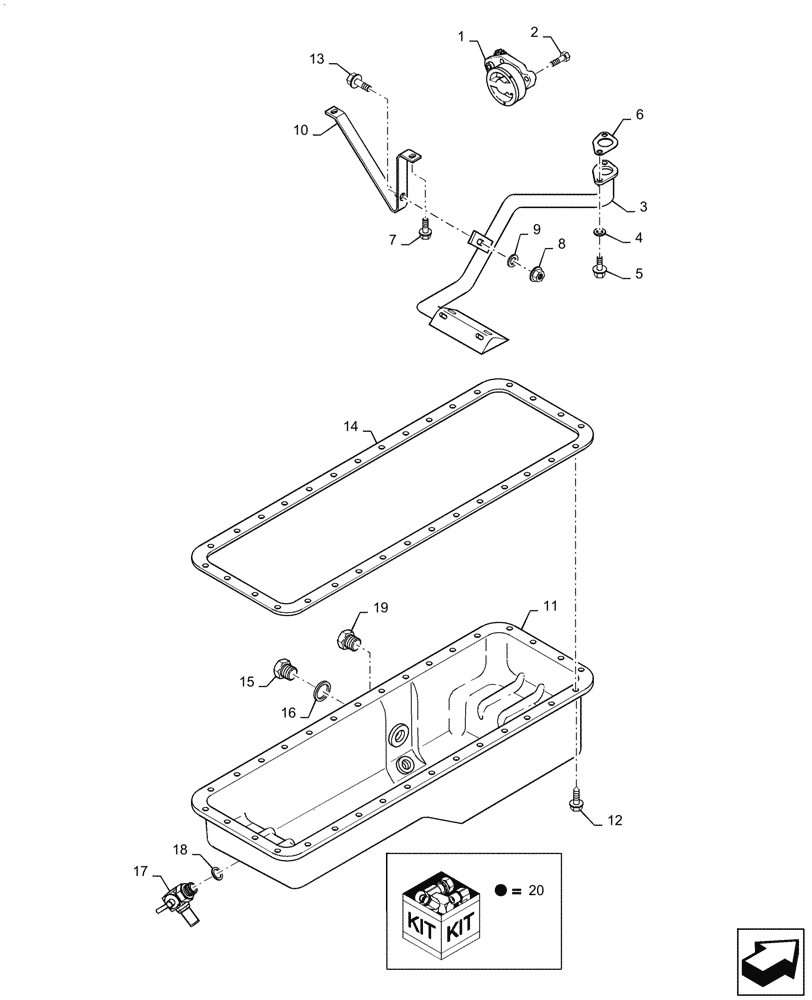 1
2
13
10
6
3
7
9
8
4
5
14
19
11
15
16
12
18
17
KIT KIT
● = 20