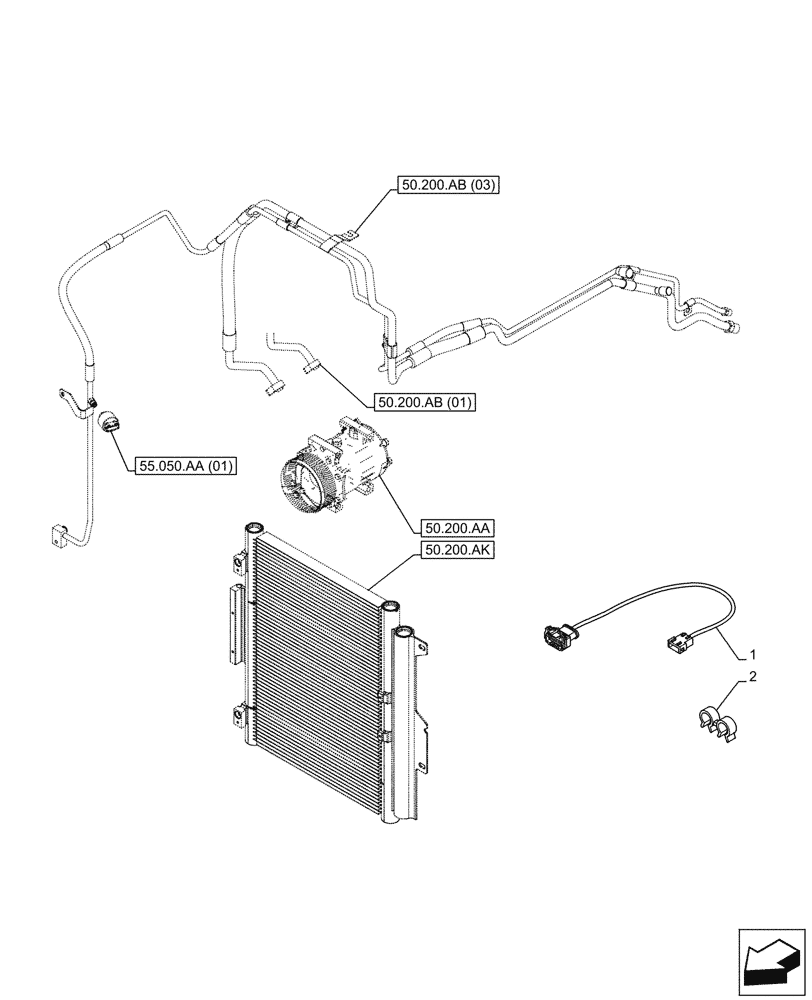 50.200.AB (03)

50.200.AB (01)

55.050.AA (01)

50.200.AA

50.200.AK

1

2