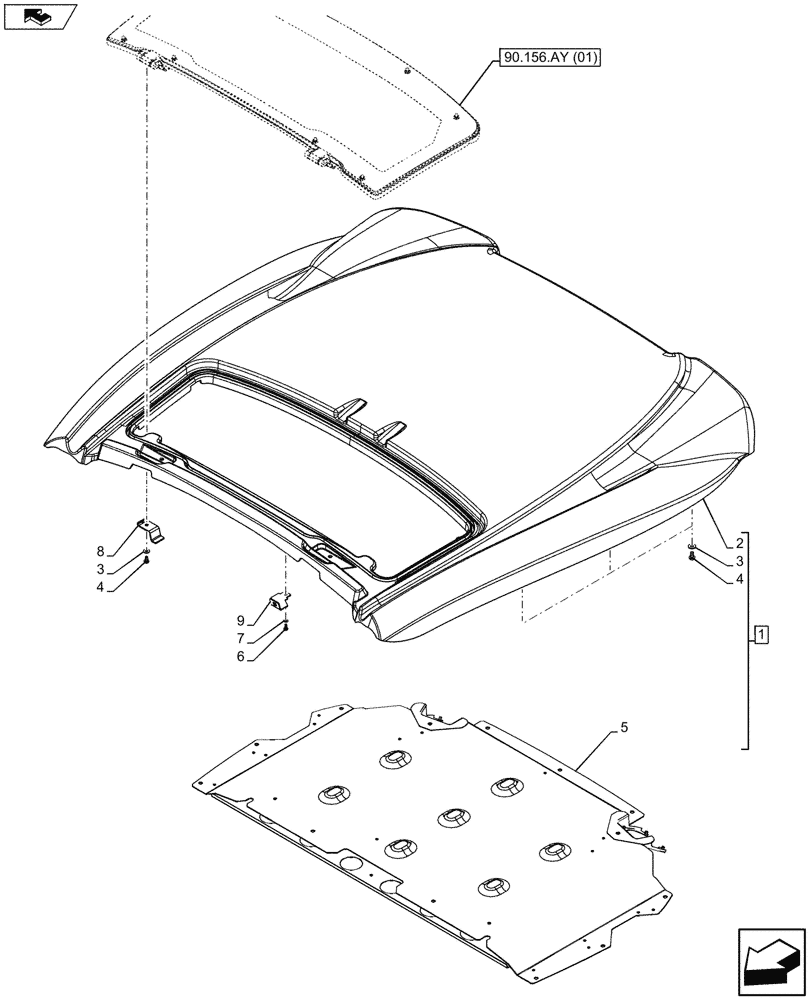 90.156.AY (01)

8
3
4
9
7
6
2
3
4
1
5