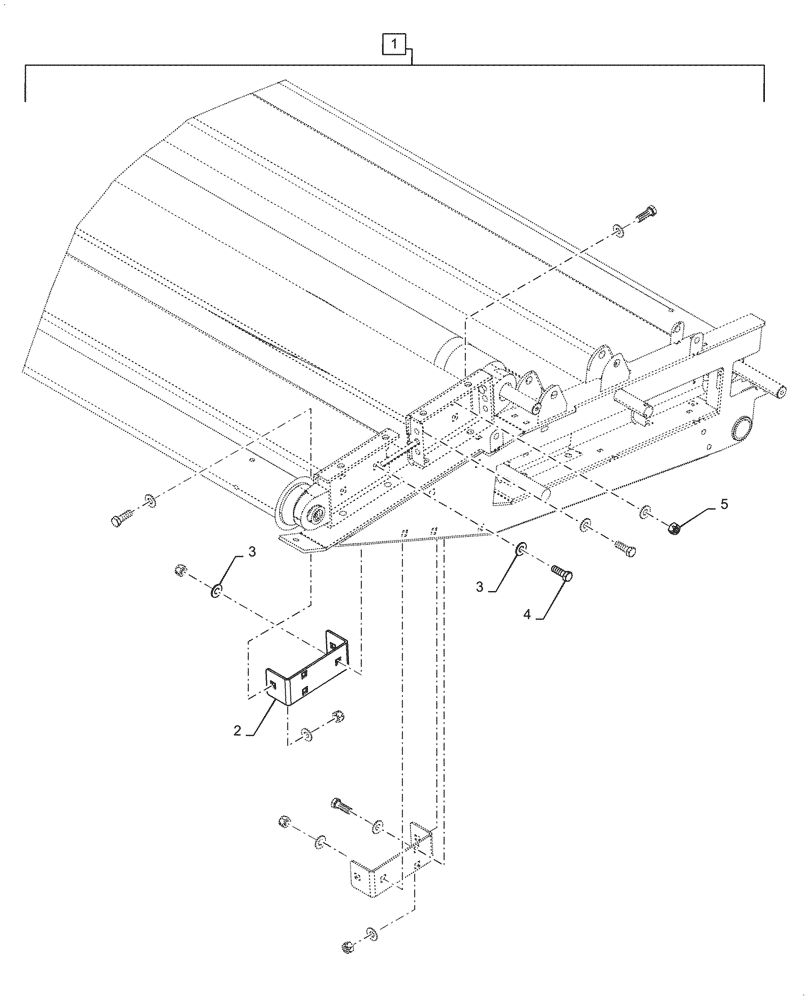 1
5
3
3
4
2