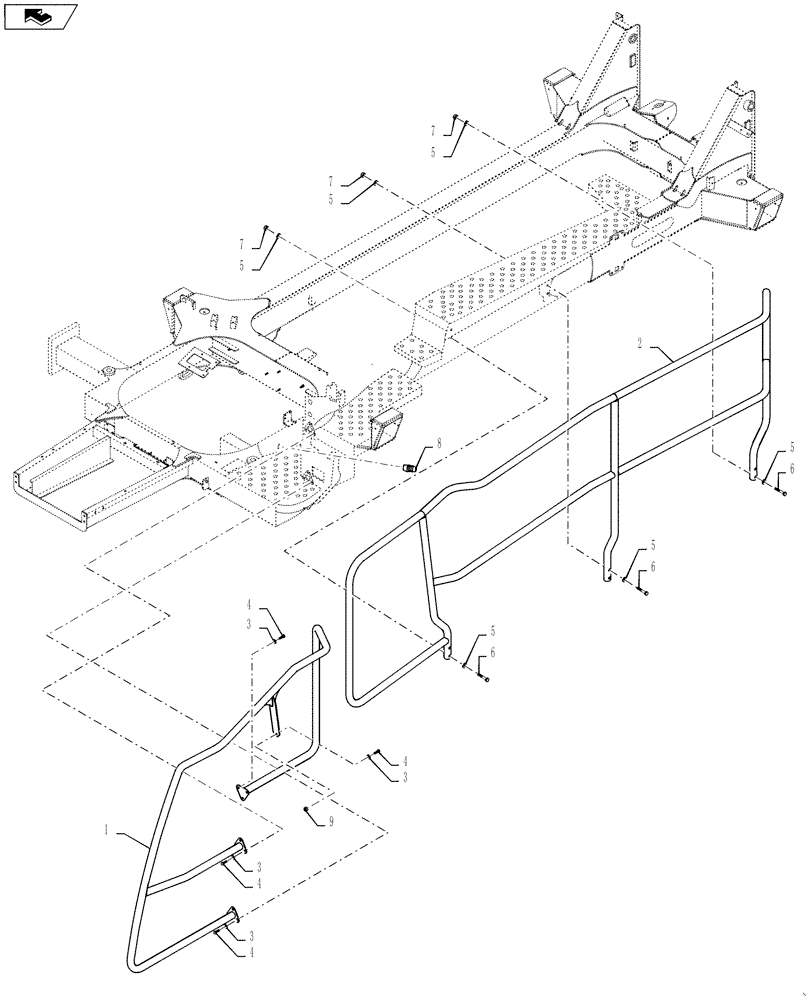 7
5
7
5
7
5
2
8
5
6
5
6
5
6
4
3
4
3
9
1
3
4
3
4