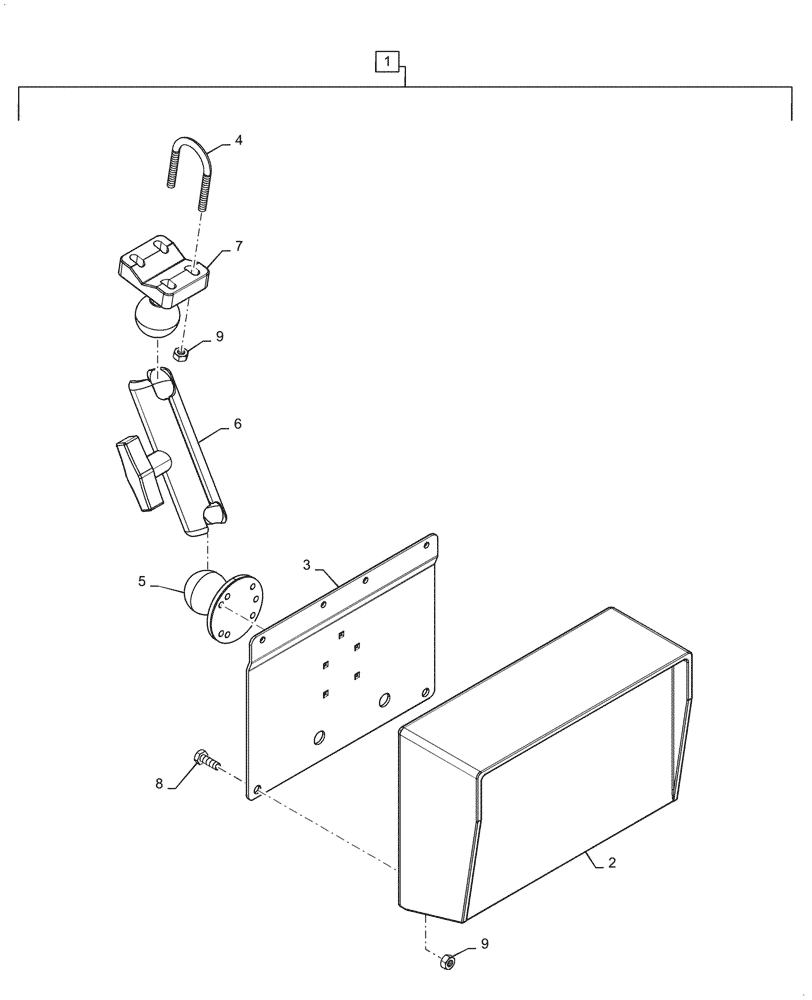 1
4
7
9
6
3
5
8
2
9