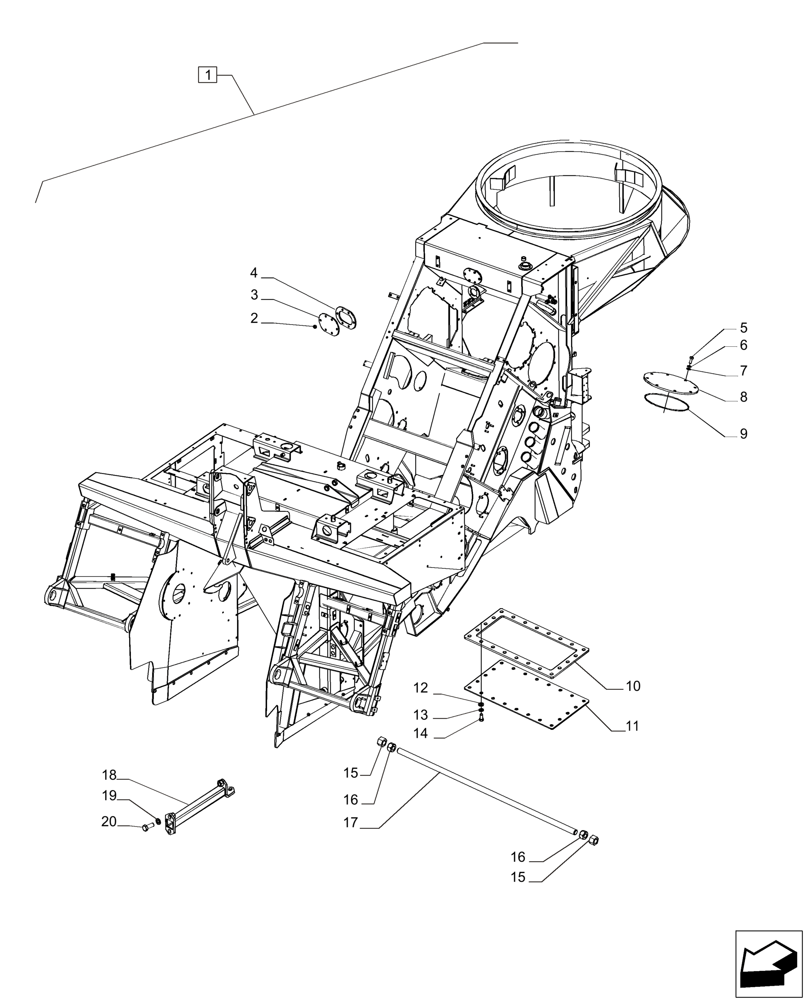 1
4
3
2
5
6
7
8
9
10
11
12
13
14
15
16
17
18
19
20
16
15