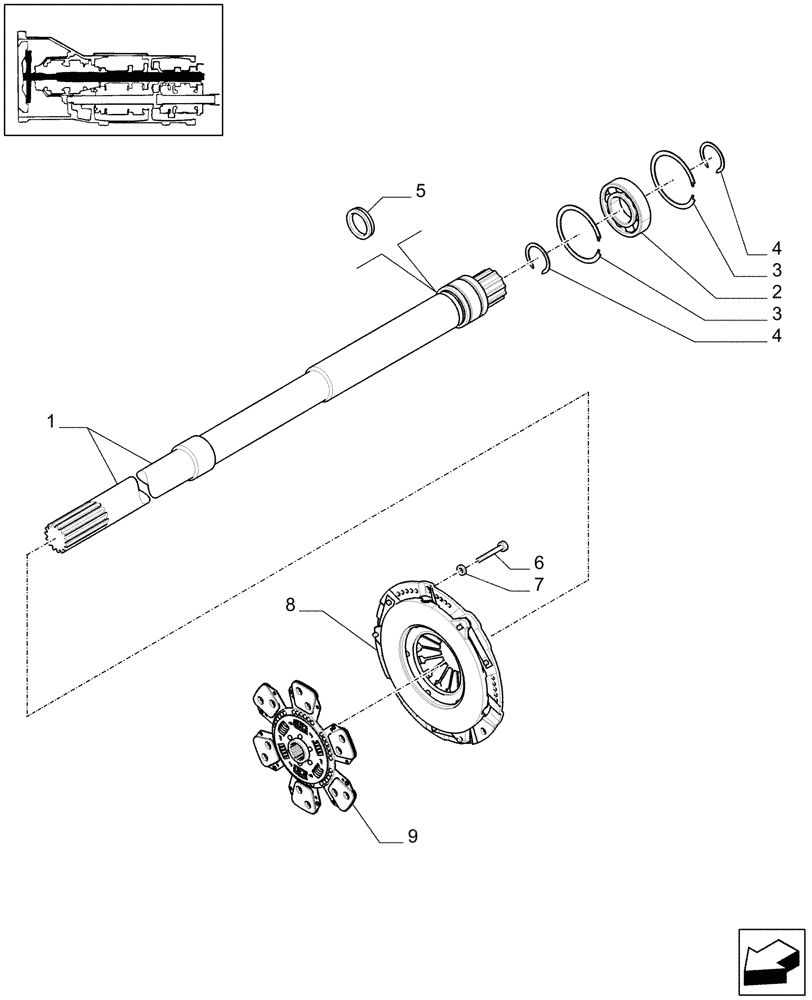 5
4
3
2
3
4
1
6
7
8
9