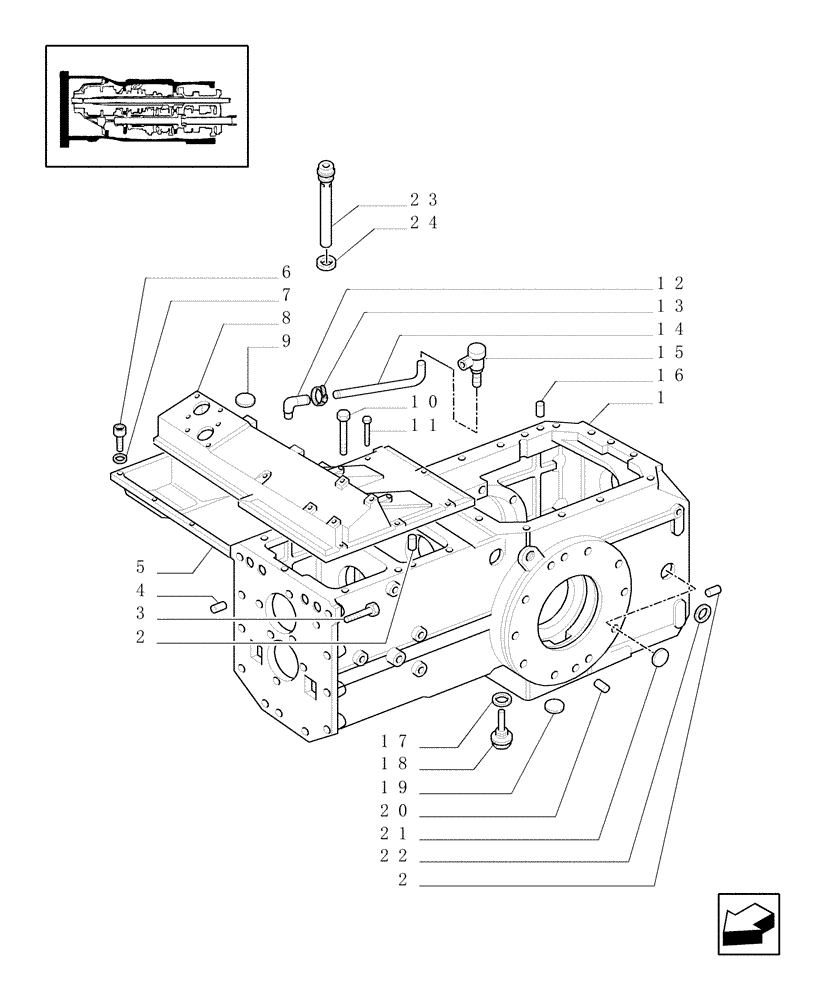 23
24
6
7
8
9
12
13
14
15
16
1
10
11
5
4
3
2
17
18
19
20
21
22
2