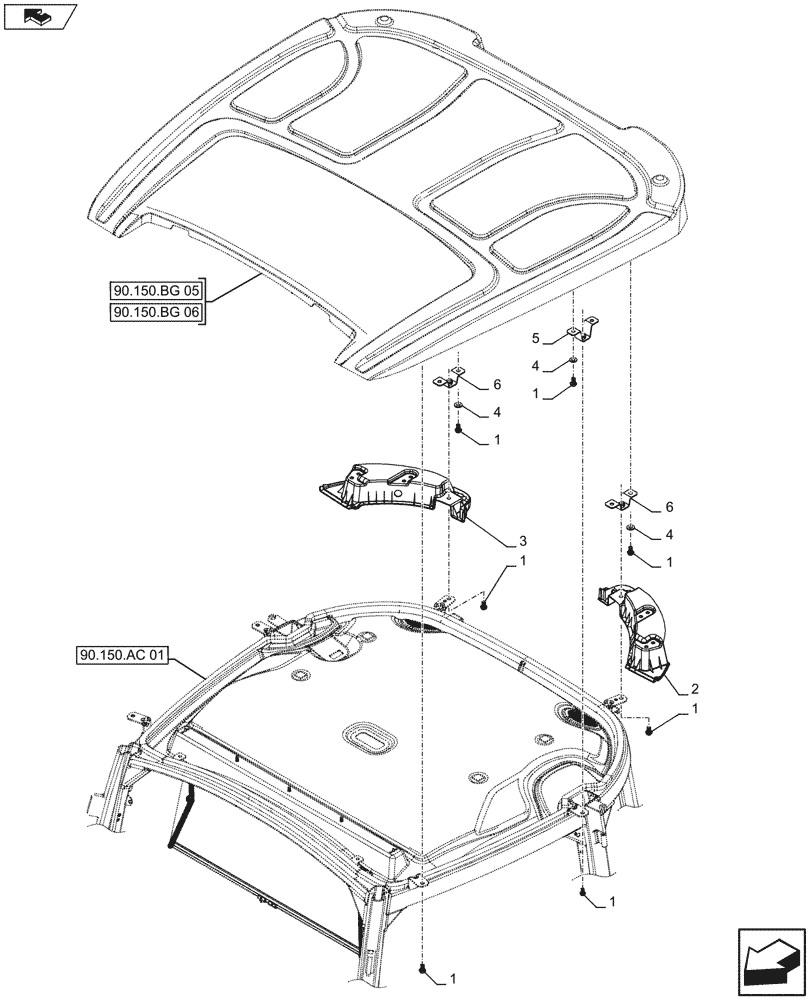 90.150.BG 05
90.150.BG 06
5
4
1
6
4
1
3
1
6
4
1
90.150.AC 01
2
1
1
1