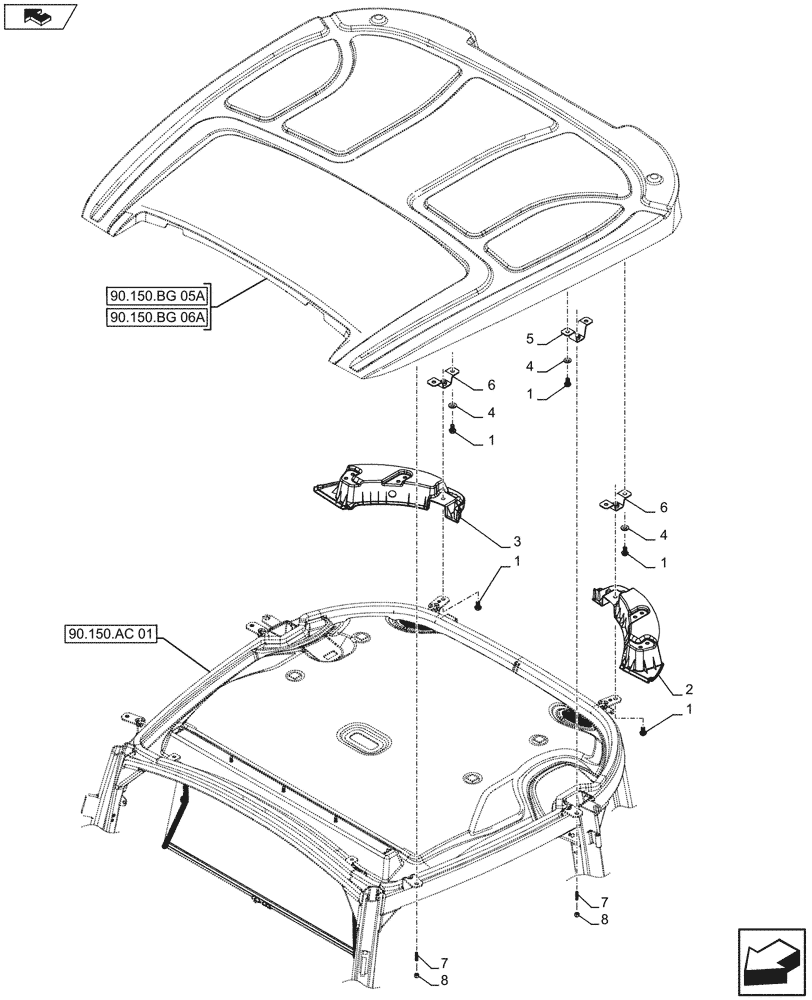 90.150.BG 05A
90.150.BG 06A
5
4
1
6
4
1
3
1
6
4
1
90.150.AC 01
2
1
7
8
7
8