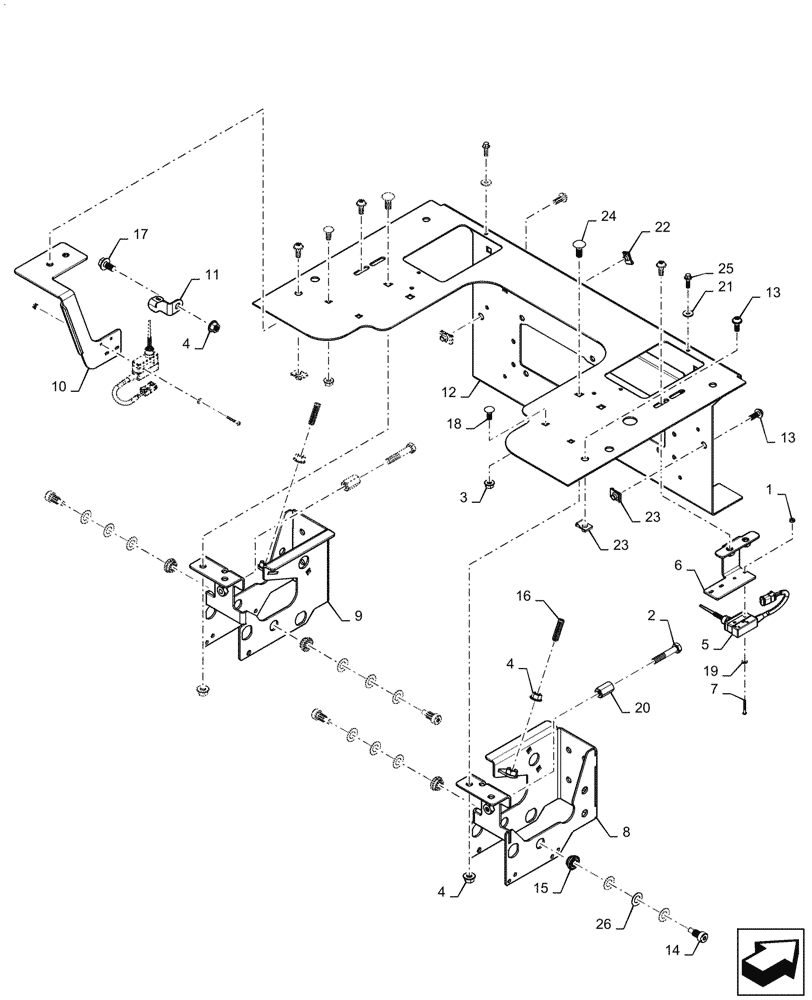 17
11
4
10
24
22
25
21
13
12
18
13
3
23
23
1
6
5
19
7
9
16
2
4
20
8
4
15
26
14