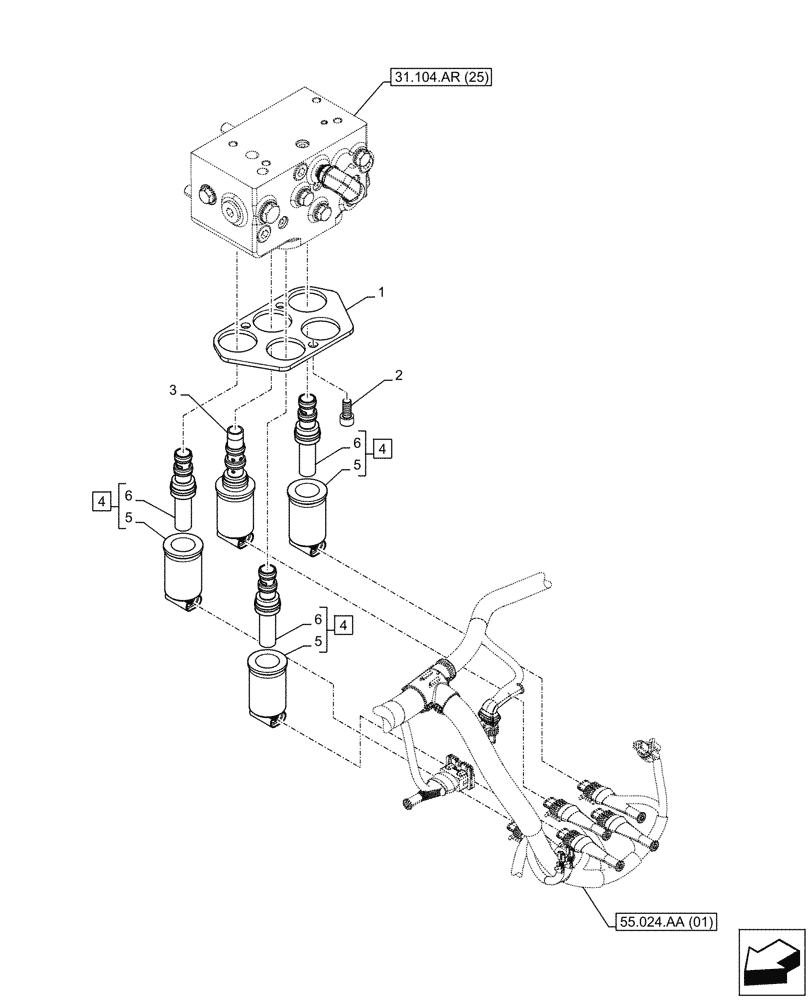 31.104.AR (25)

1

2

3

6

5

4

4

6

5

6

5

4

55.024.AA (01)