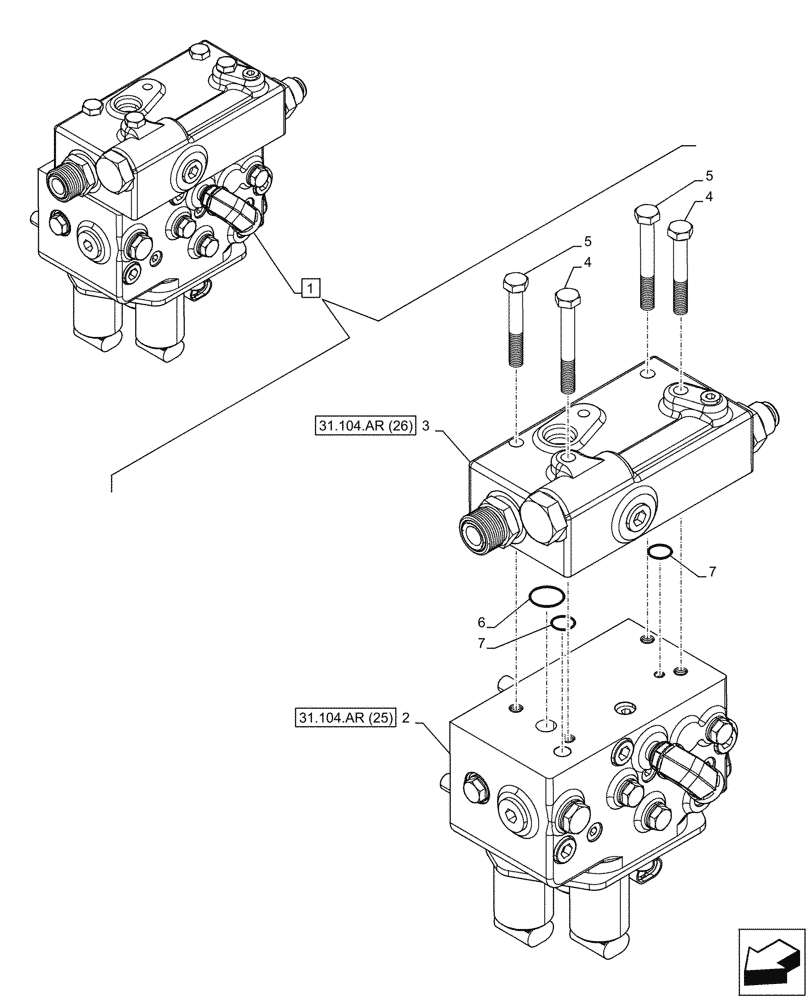 1
5
4
5
4
31.104.AR (26) 3
7
6
7
31.104.AR (25) 2