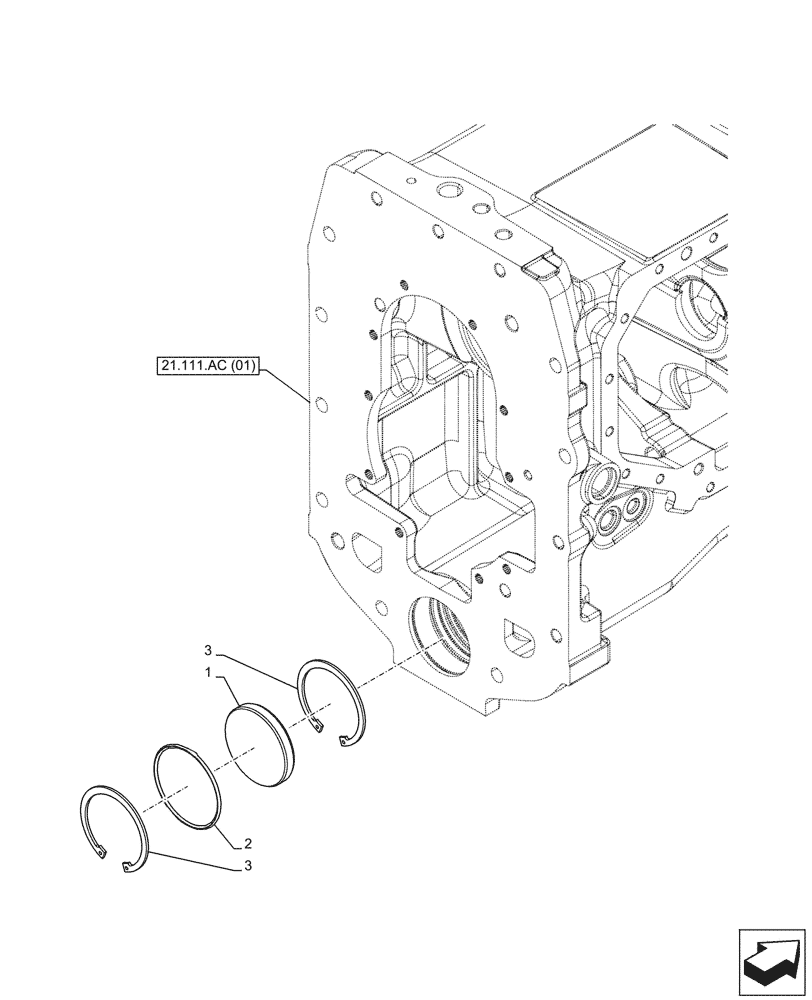 21.111.AC (01)

3

1

2

3