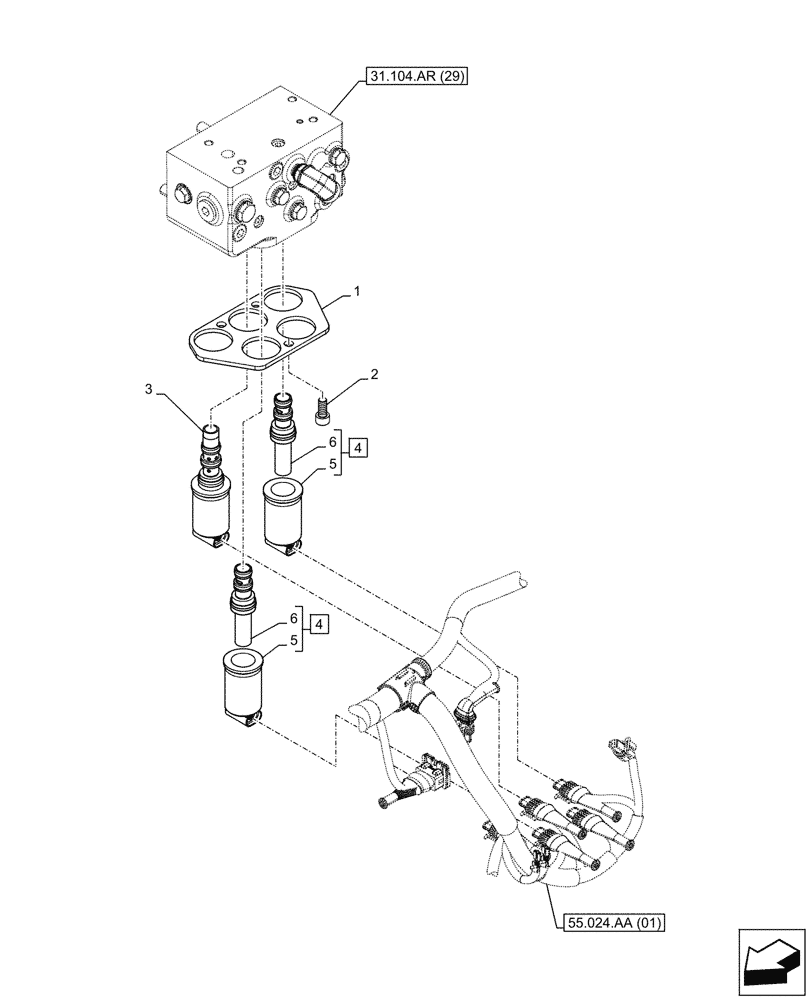 31.104.AR (29)

1

2

3

6
5
4

6
5
4

55.024.AA (01)