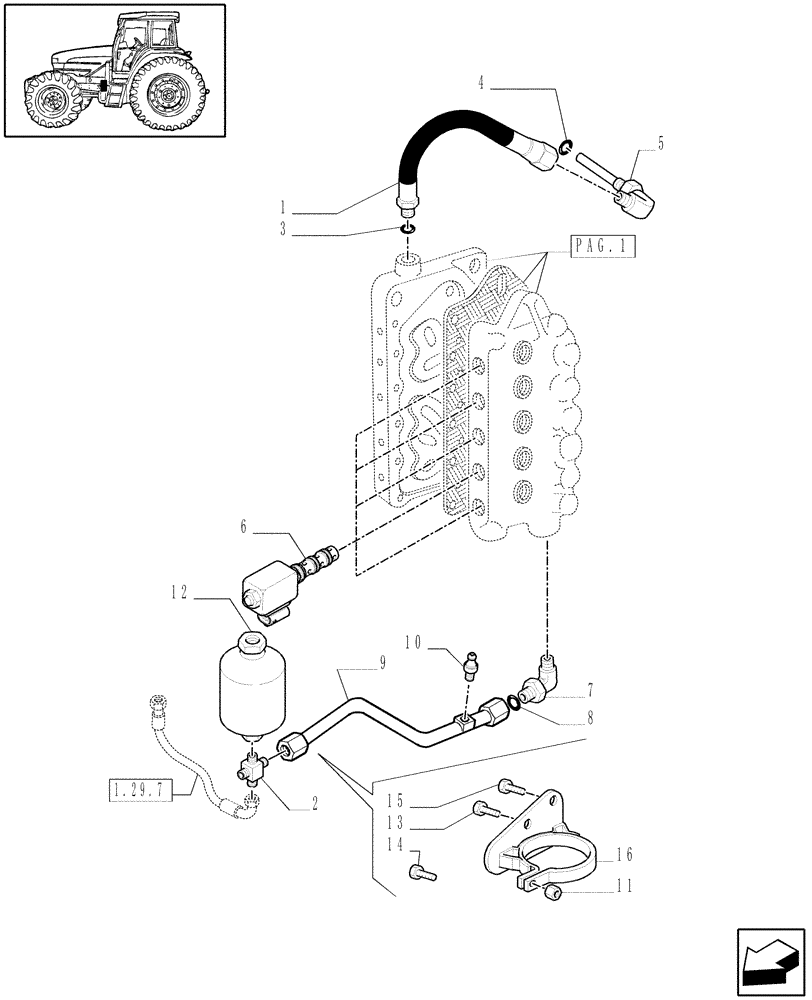 4
5
1
3
PAG.1
6
12
10
9
7
8
1.29.7
2
15
13
14
16
11