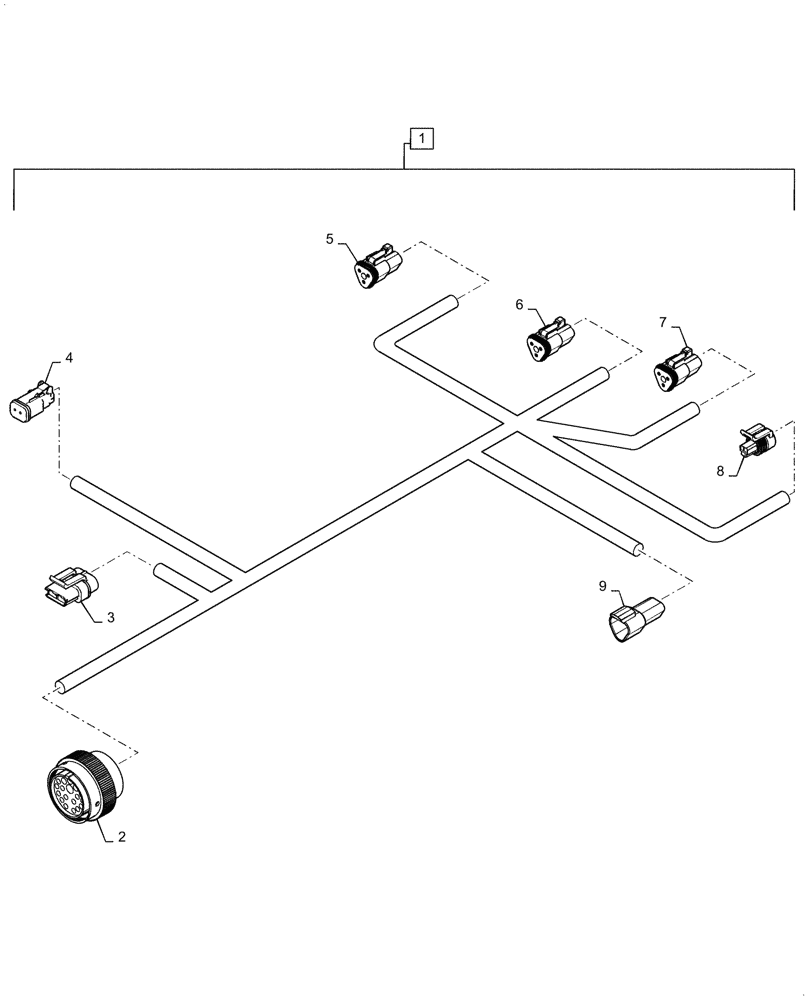 1

5

6

7

4

8

3

9

2