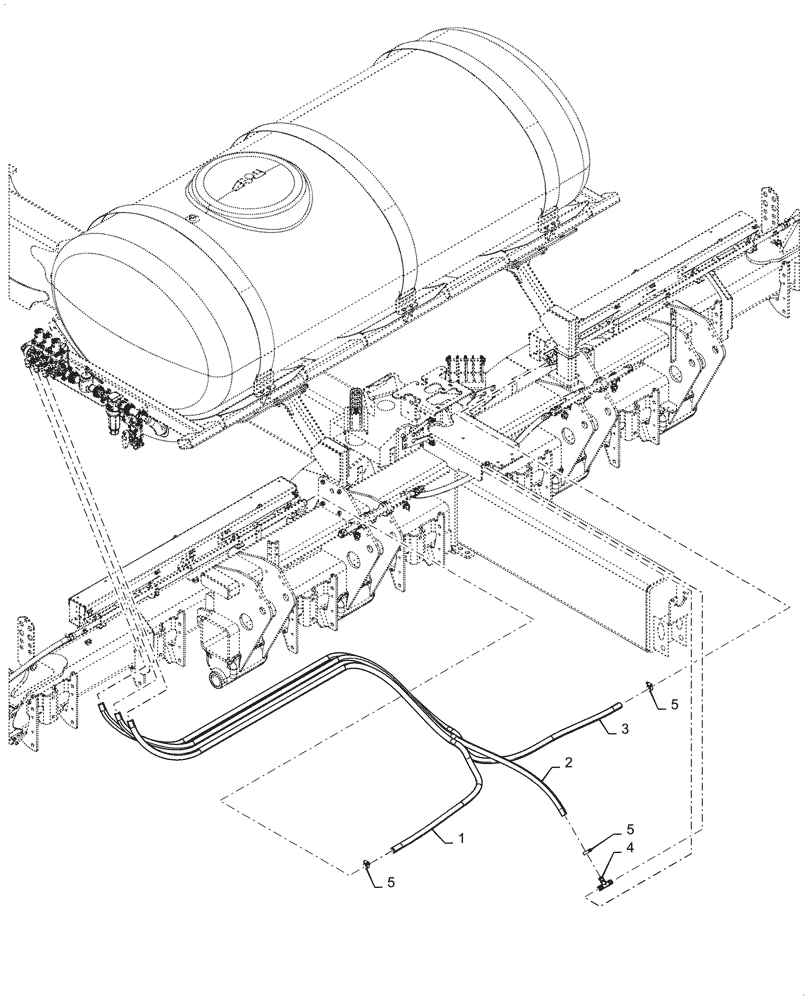 5
3
2
1
5
4
5