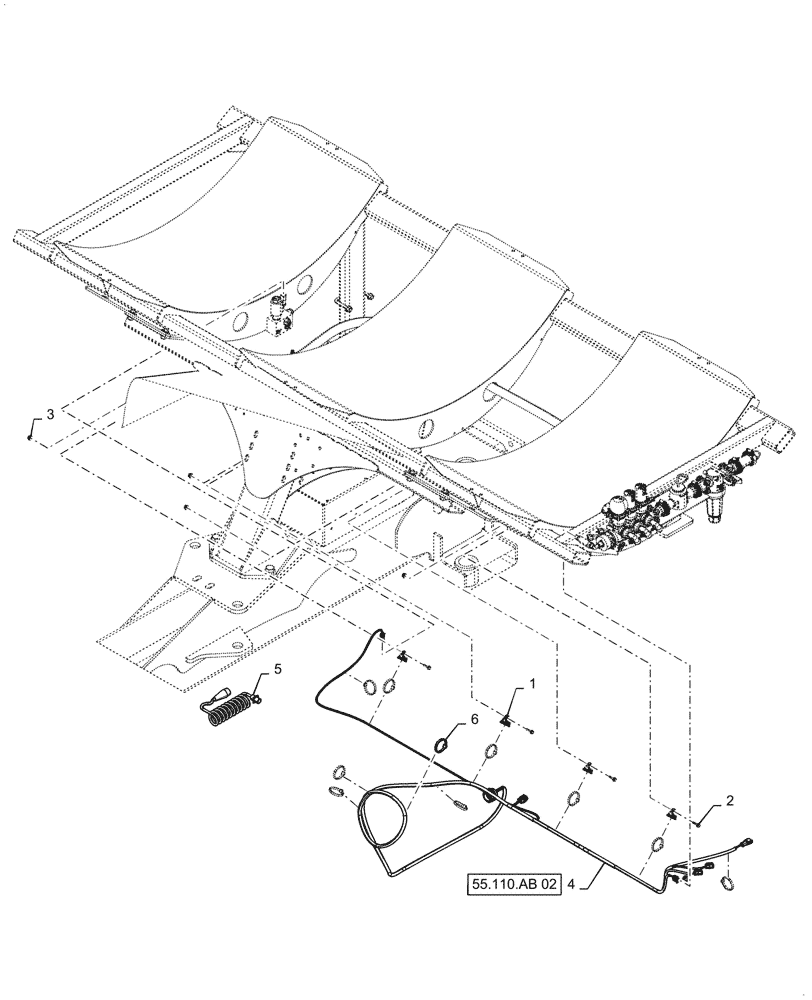 3
5
1
6
2
55.110.AB 02
4