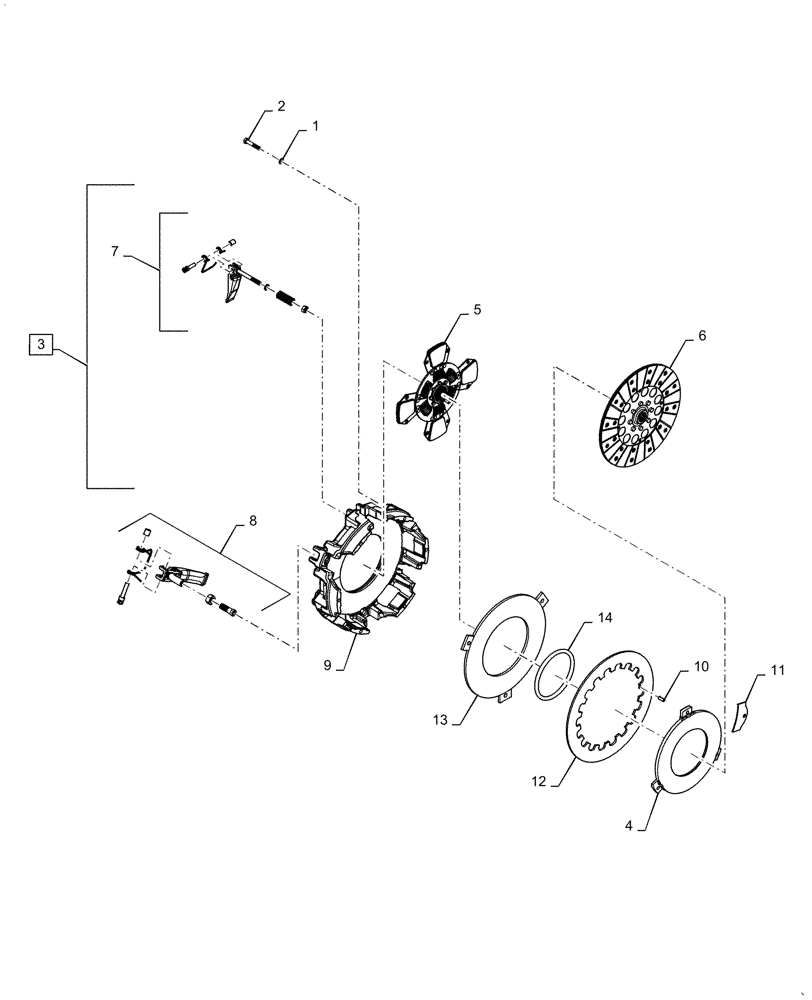 2
1
7
3
5
6
8
9
14
10
11
13
12
4