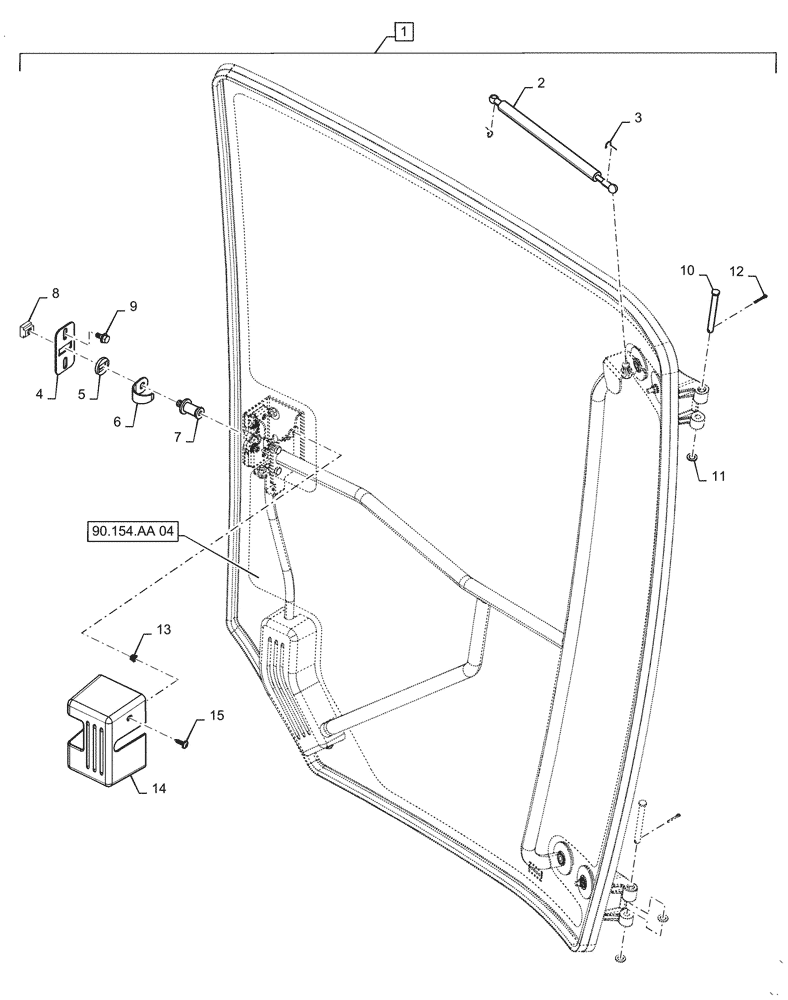 1
2
3
8
9
10
12
4
5
6
7
11
90.154.AA 04
13
15
14