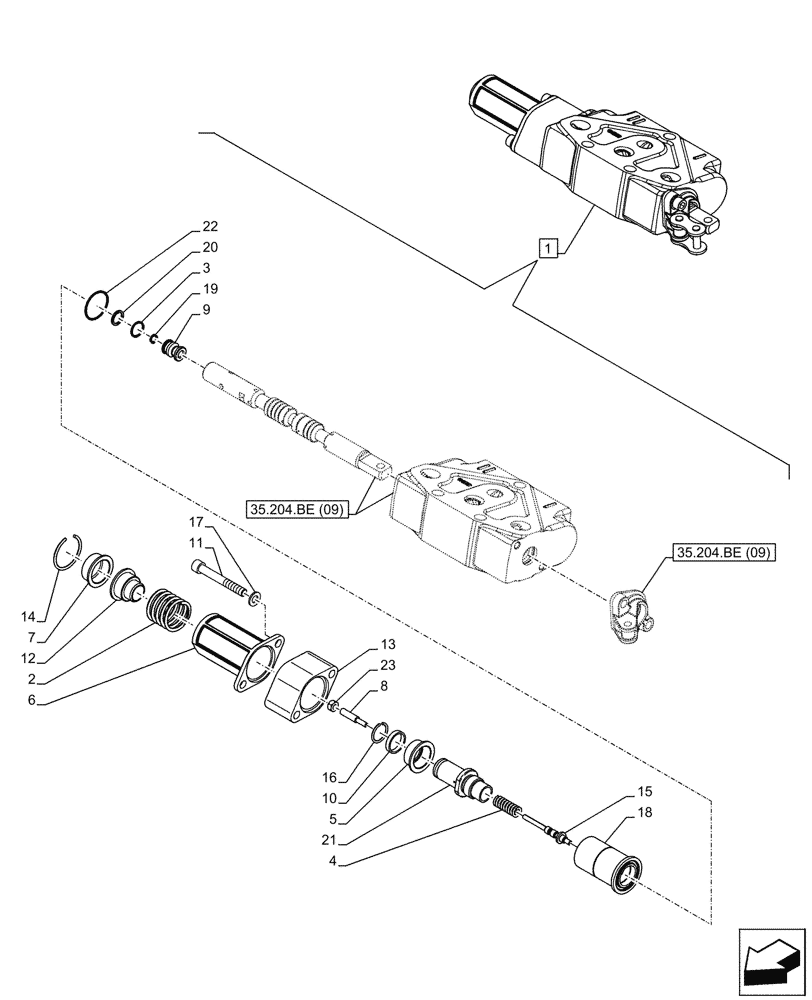 1

22
20
3
19
9

35.204.BE (09)

35.204.BE (09)

17
11

14
7
12
2
6

13
23
8

16
10
5
21
4

15
18