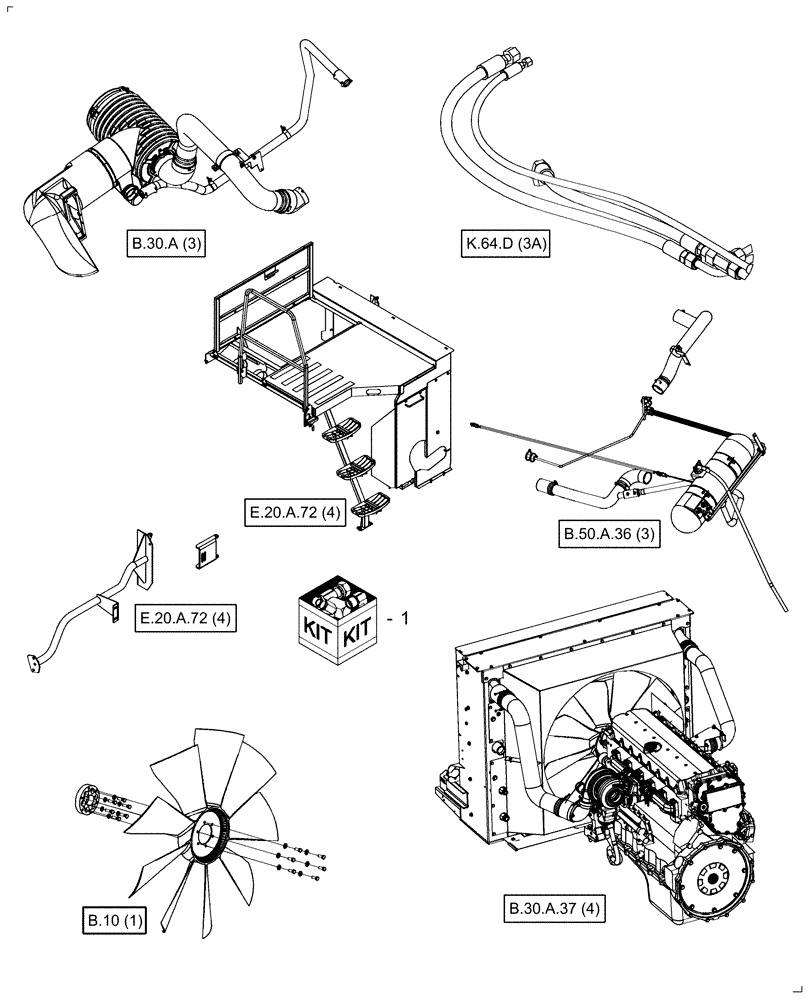 B.30.A (3)

K.64.D (3A)

E.20.A.72 (4)

B.50.A.36 (3)

E.20.A.72 (4)

KIT KIT - 1

B.10 (1)

B.30.A.37 (4)