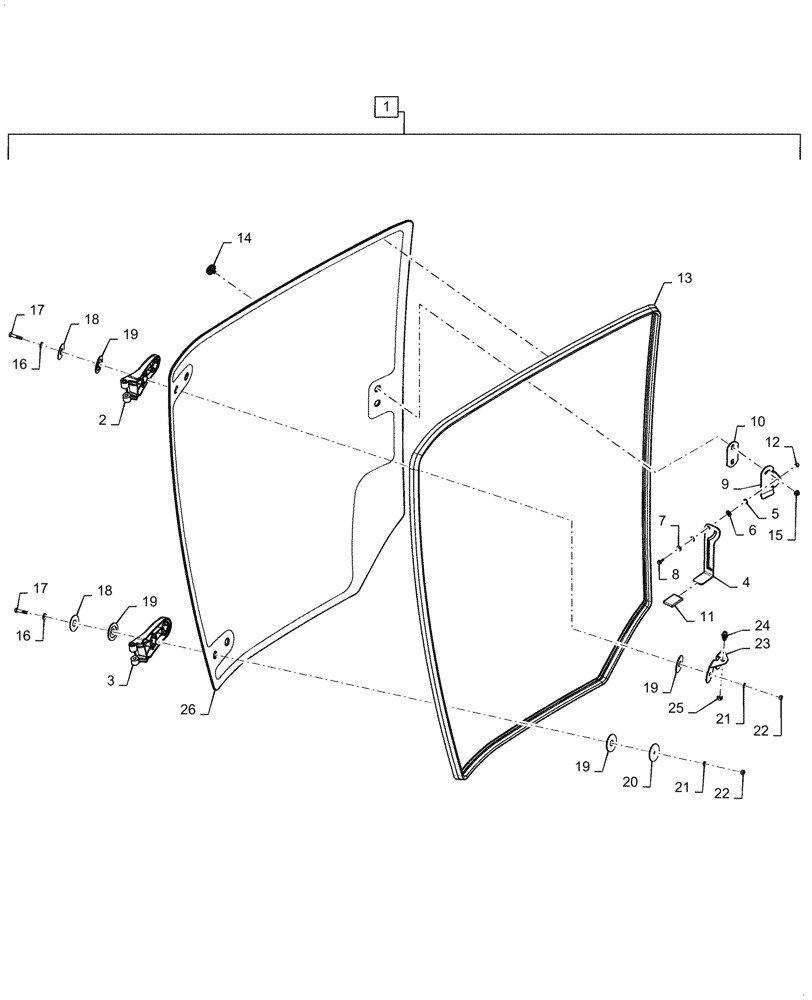 1
14
13
17
18
19
16
2
10
12
9
5
6
15
7
8
4
11
17
18
19
16
3
24
23
19
25
21
22
26
19
20
21
22