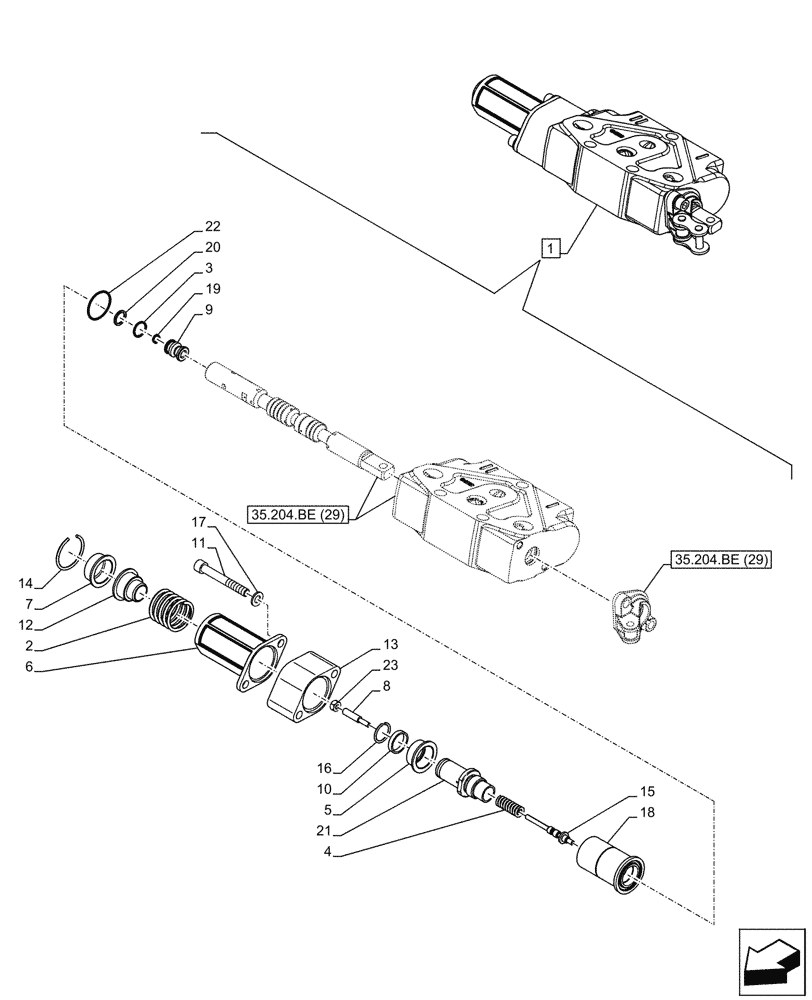 1
22
20
3
19
9
35.204.BE (29)
35.204.BE (29)
17
11
14
7
12
2
6
13
23
8
16
10
5
21
4
15
18