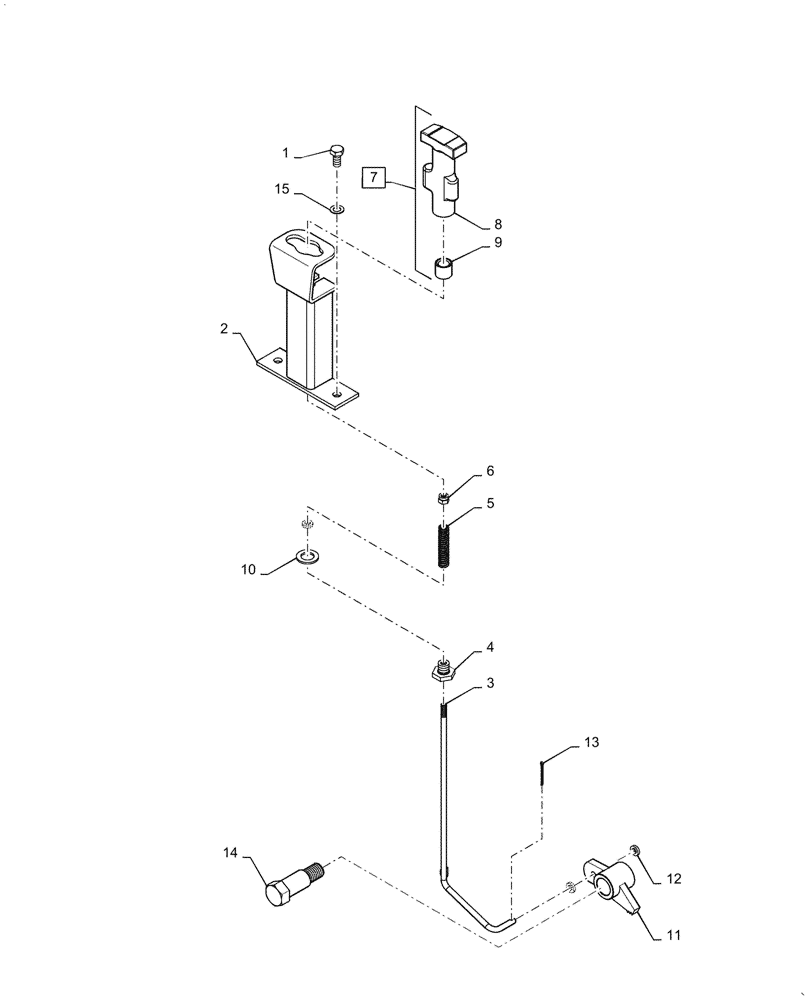 1
15
7
8
9
2
6
5
10
4
3
13
14
12
11