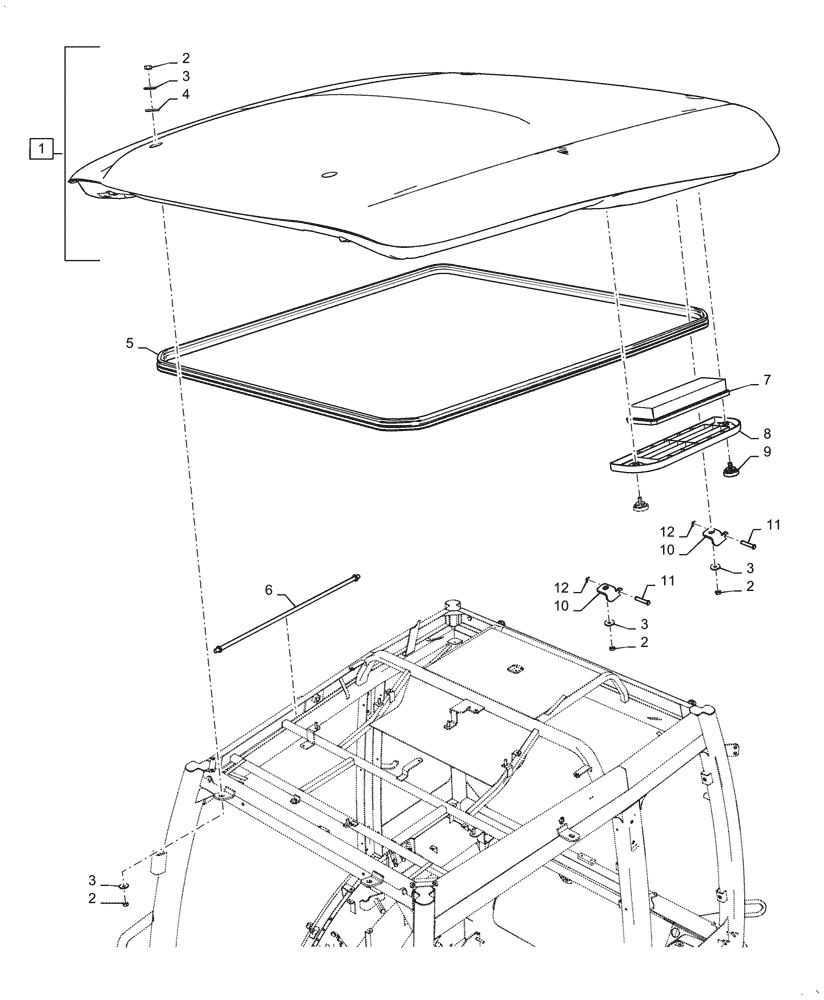 1
2
3
4
5
7
8
9
12
11
10
3
2
6
12
11
10
3
2
3
2