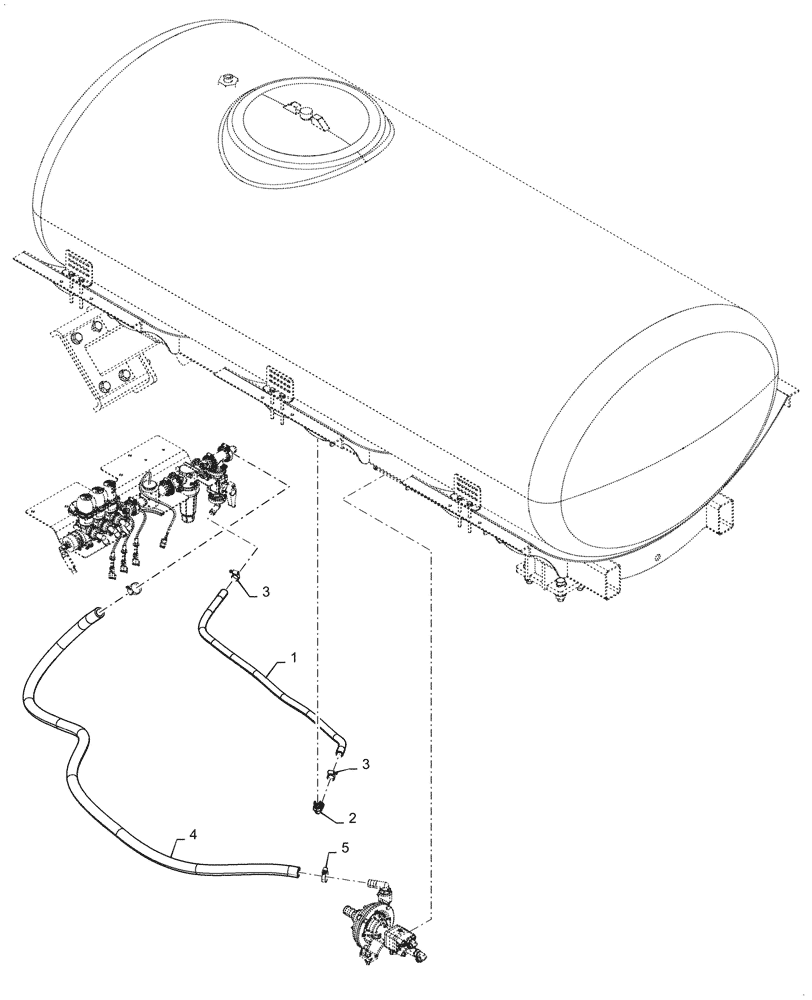 3
1
3
2
4
5