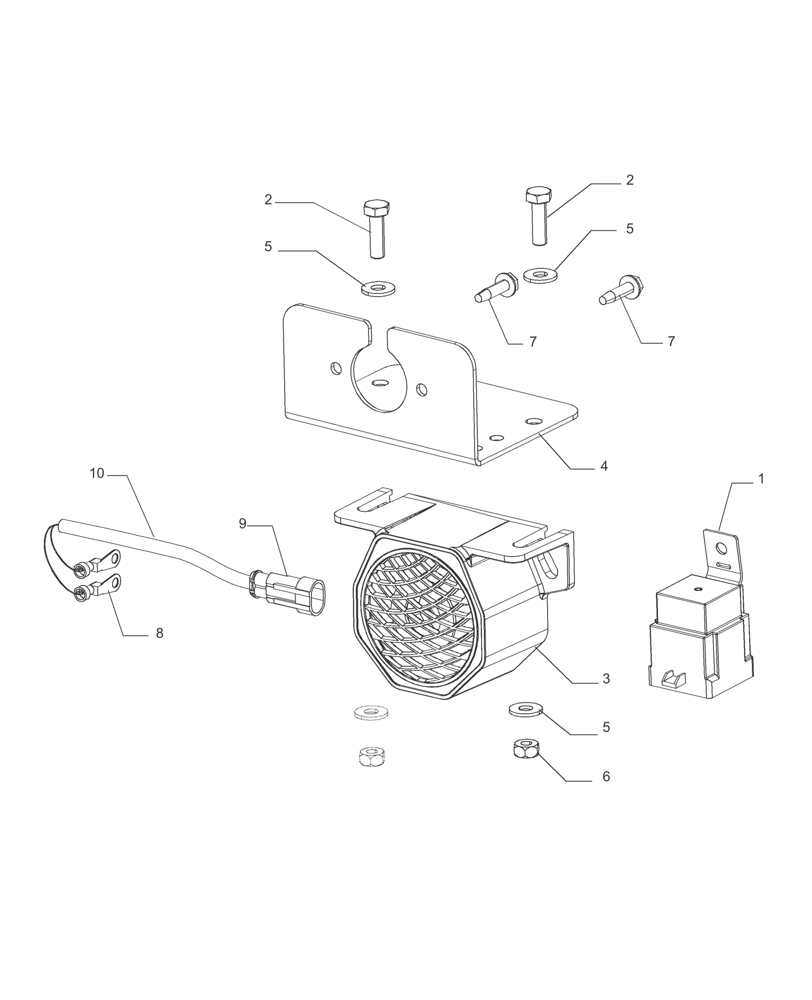 2
2
5
5
7
7
4
10
9
1
8
3
5
6