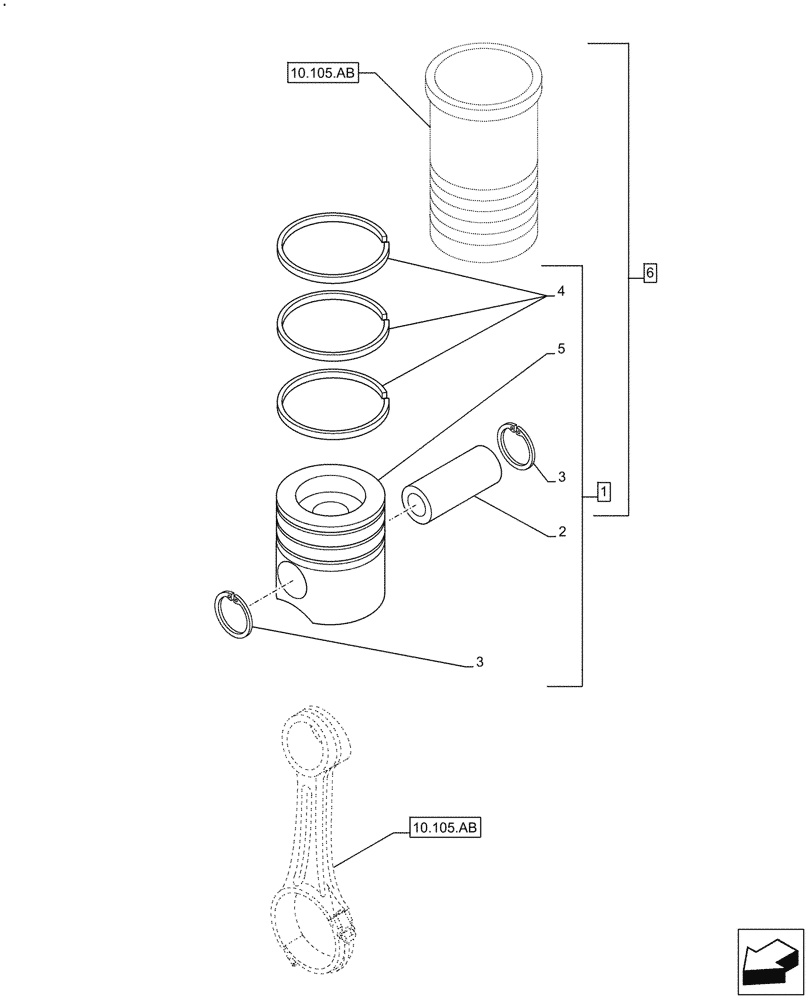 10.105.AB

6

4

5

3

1

2

3

10.105.AB