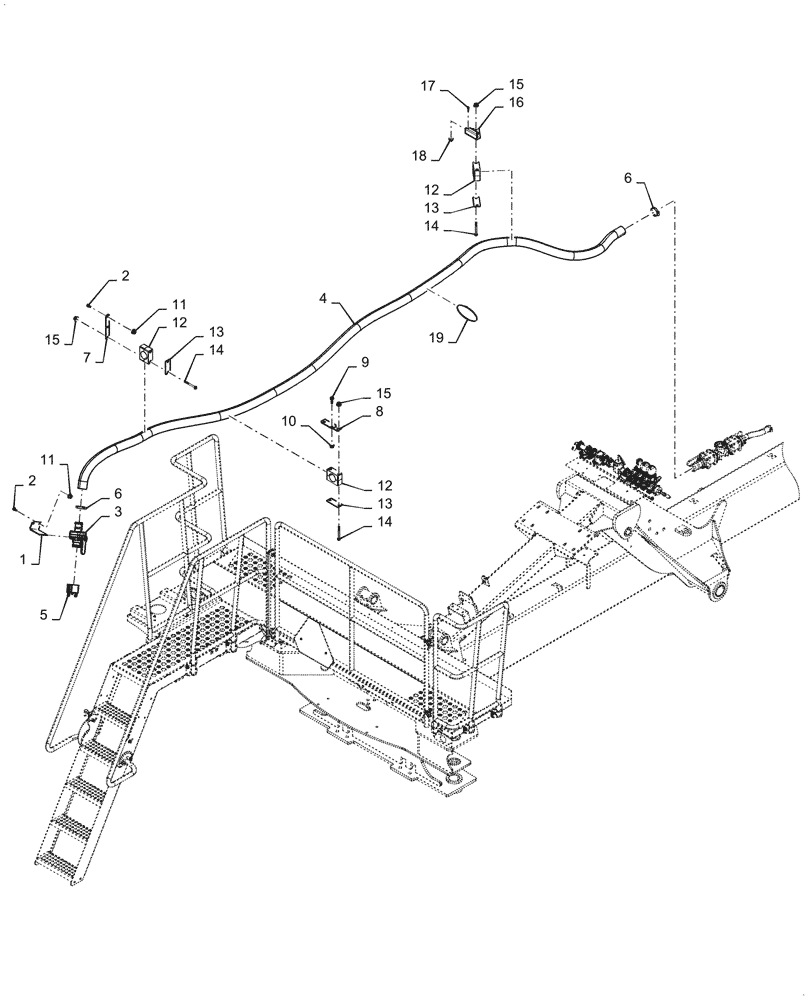 17
15
16
18
12
13
14
6
2
11
12
13
14
15
7
4
19
9
15
8
10
12
13
14
11
2
6
3
1
5