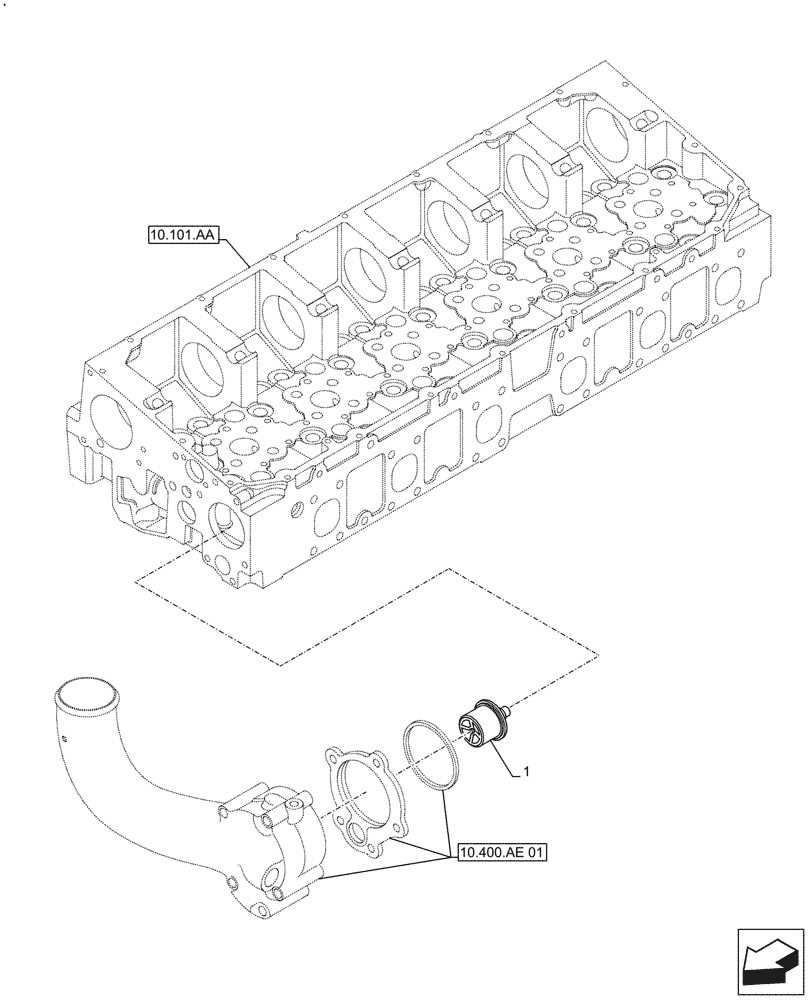 10.101.AA

1

10.400.AE 01