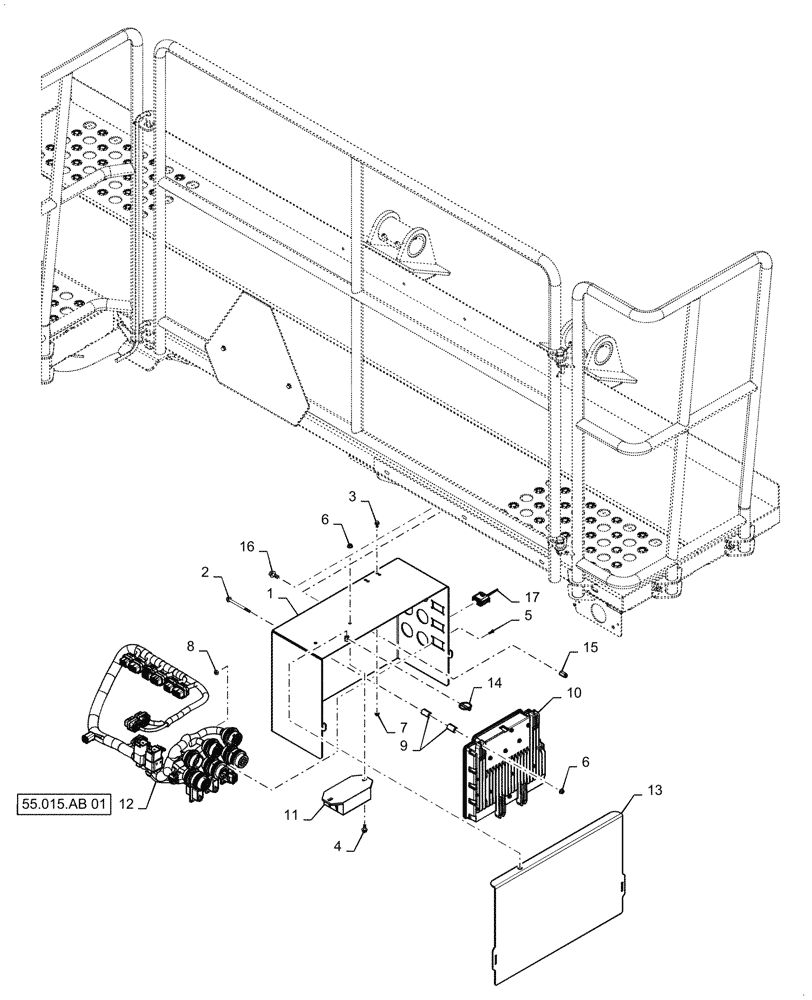 3
6
16
2
1
17
5
8
15
14
10
7
9
6
55.015.AB 01
12
11
13
4