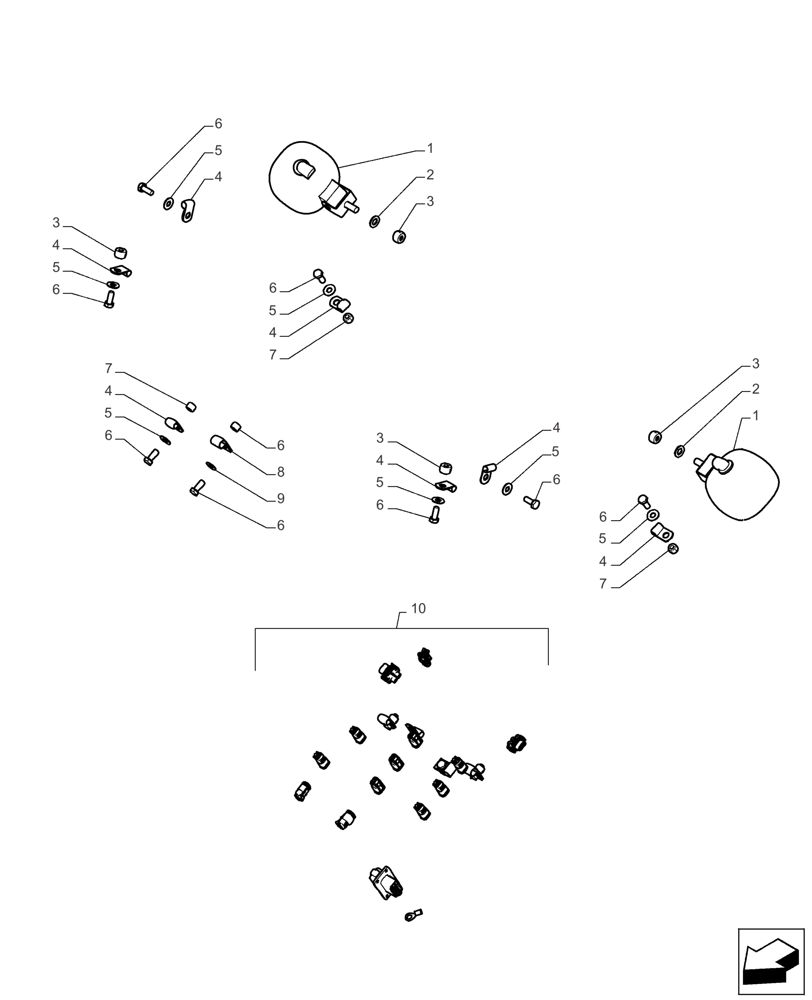 6
5
4
1
2
3
3
4
5
6
6
5
4
7
7
4
5
6
6
8
9
6
3
4
5
6
4
5
6
3
2
1
6
5
4
7
10