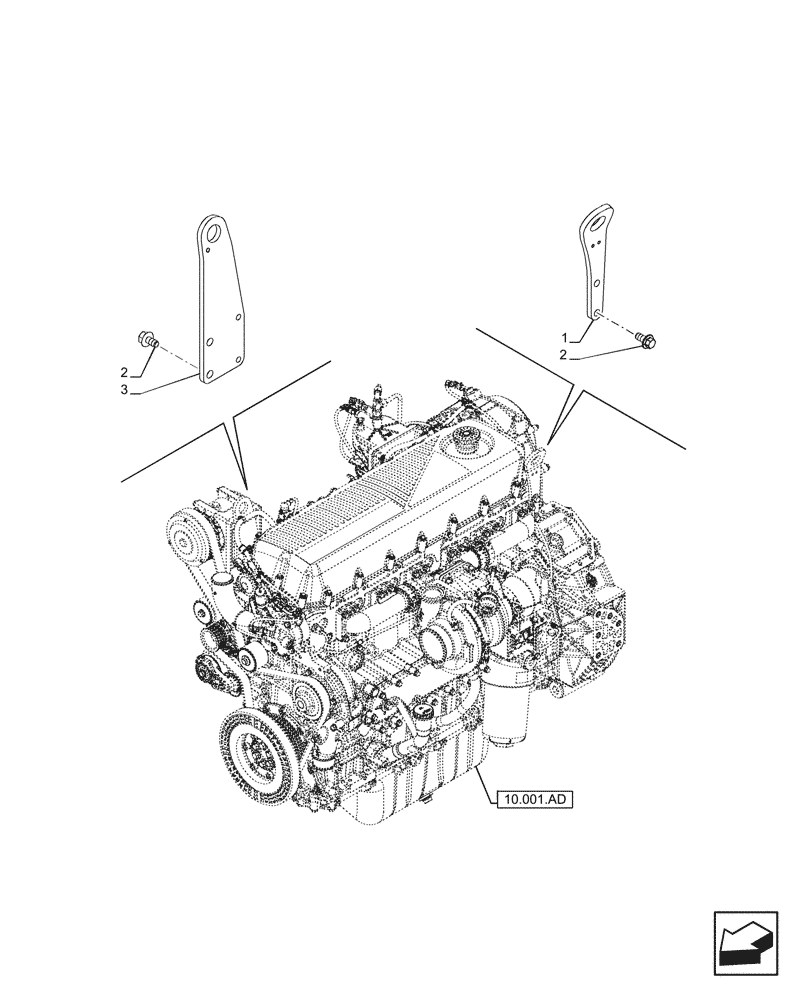 2
3
1
2
10.001.AD