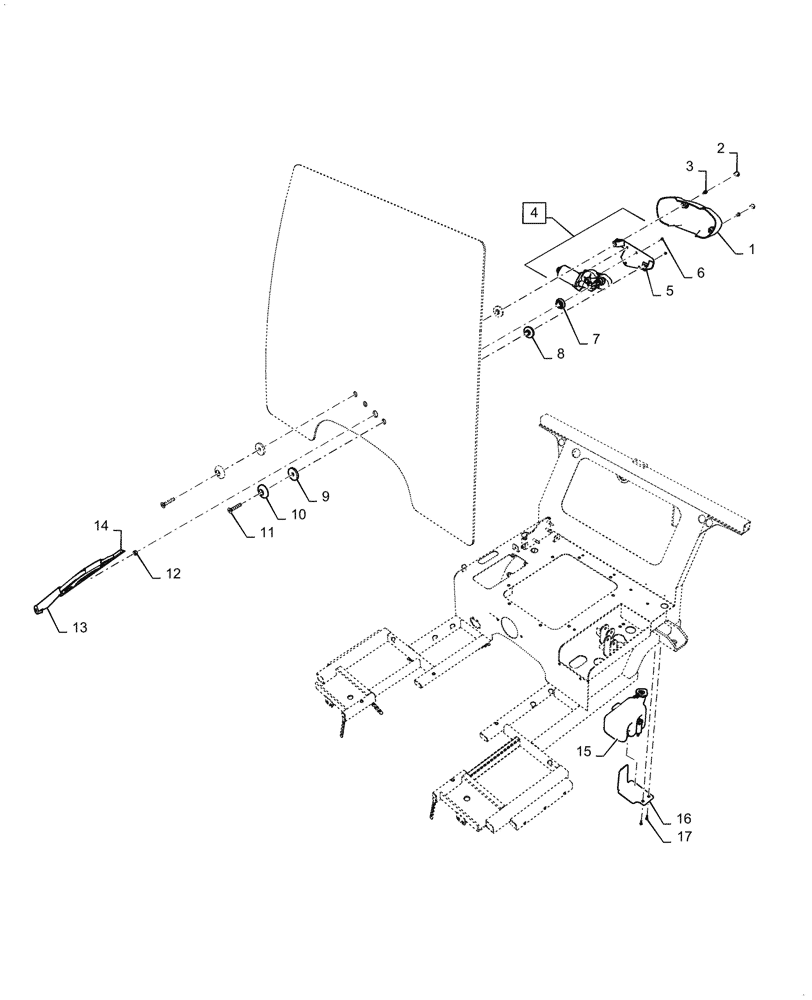 2
3
4
1
6
5
7
8
9
10
11
14
12
13
15
16
17