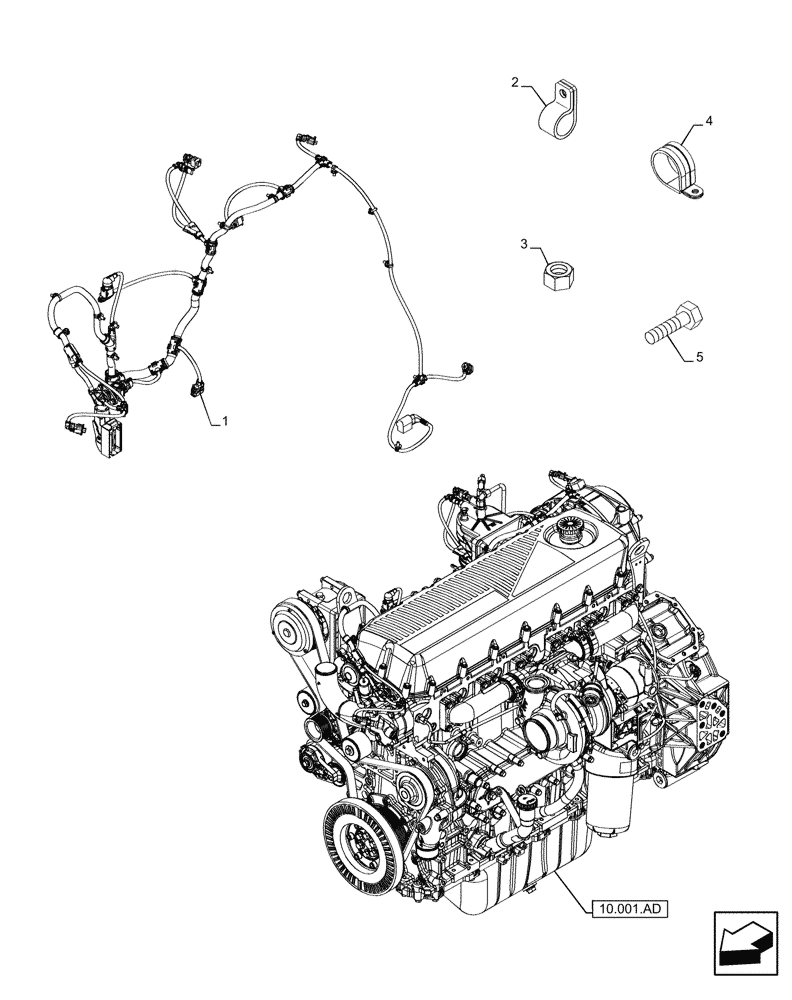 2
4
3
5
1
10.001.AD