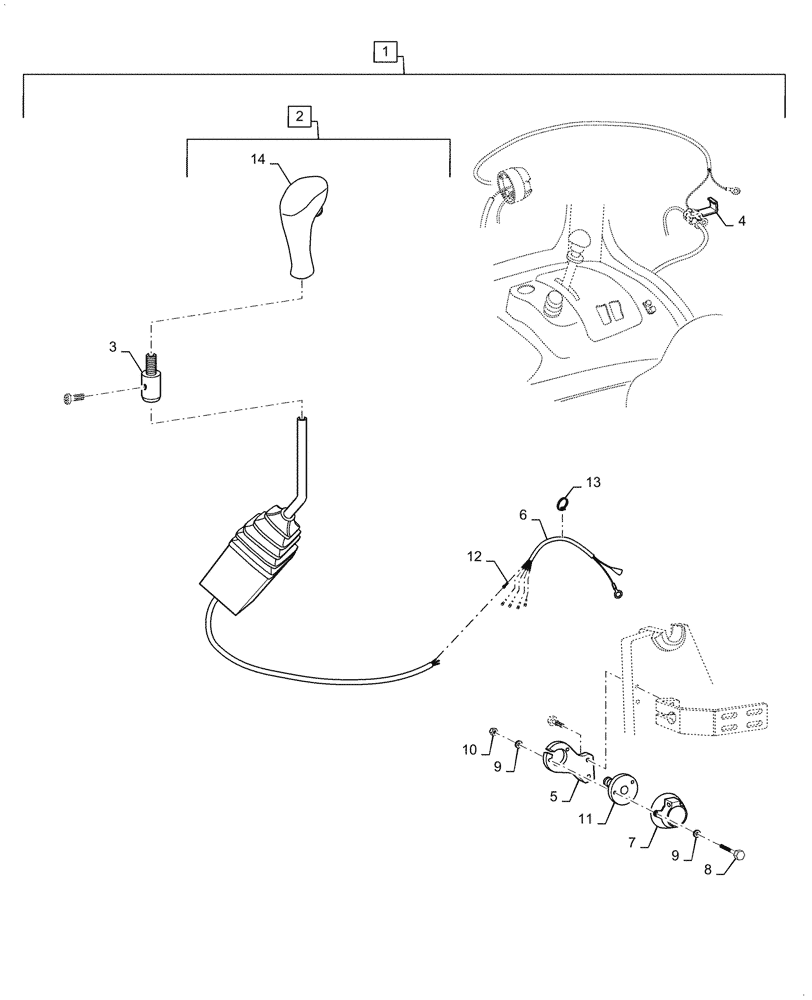 1
2
14
4
3
13
6
12
10
9
5
11
7
9
8