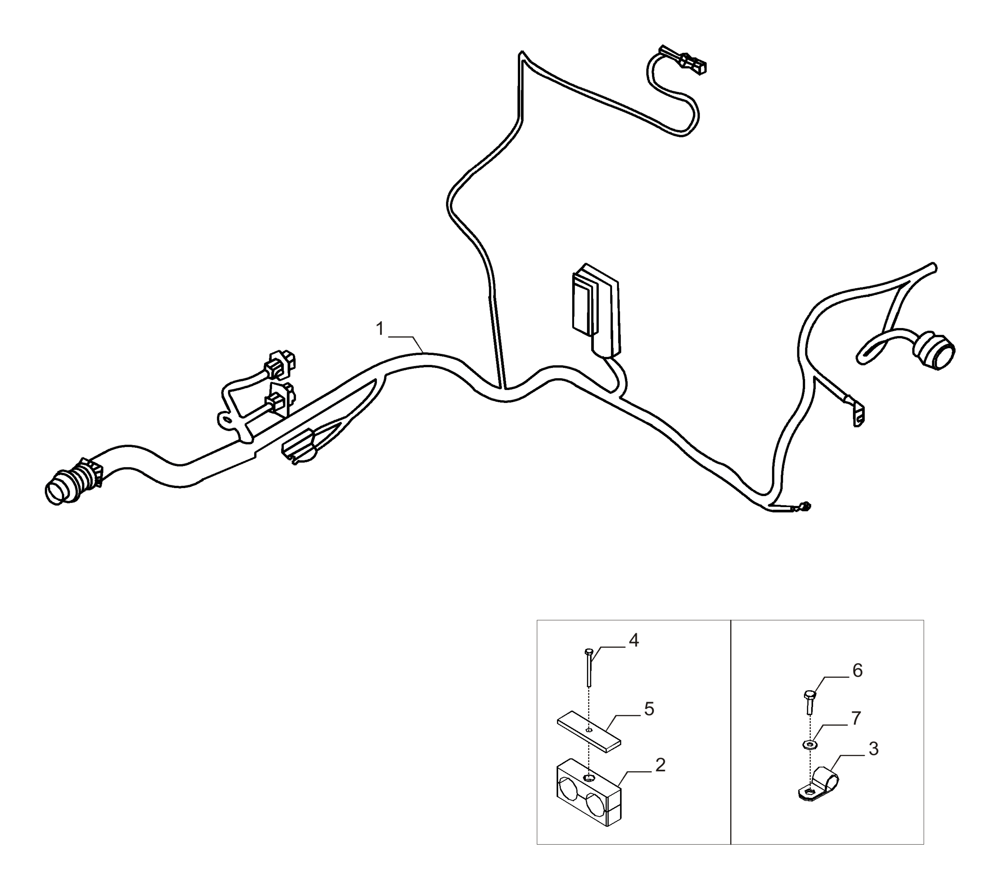 1

4
5
2

6
7
3