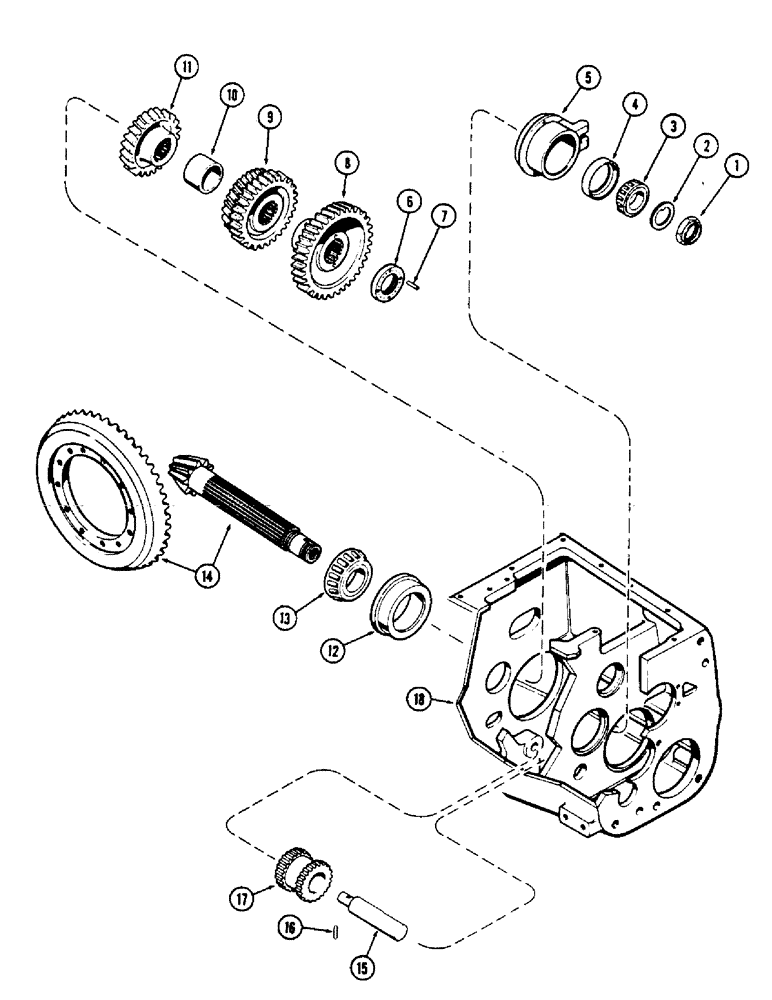 11
10
9
8
6
7
5
4
3
2
1
14
13
12
18
17
16
15