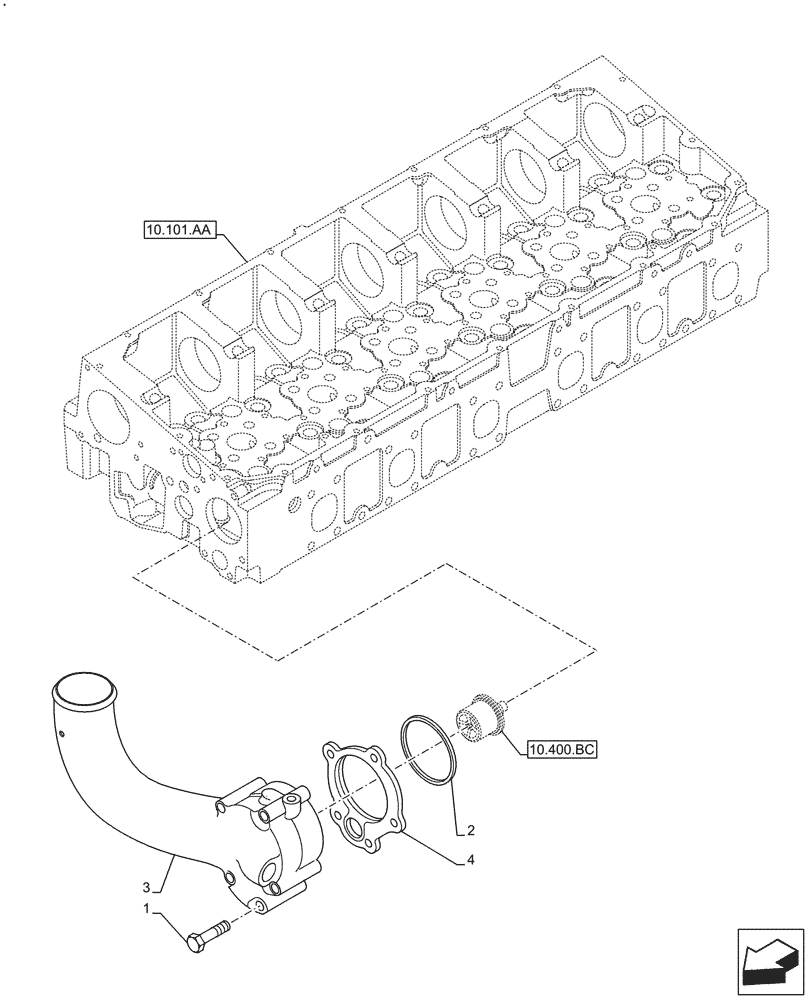 10.101.AA

10.400.BC

2

4

3

1