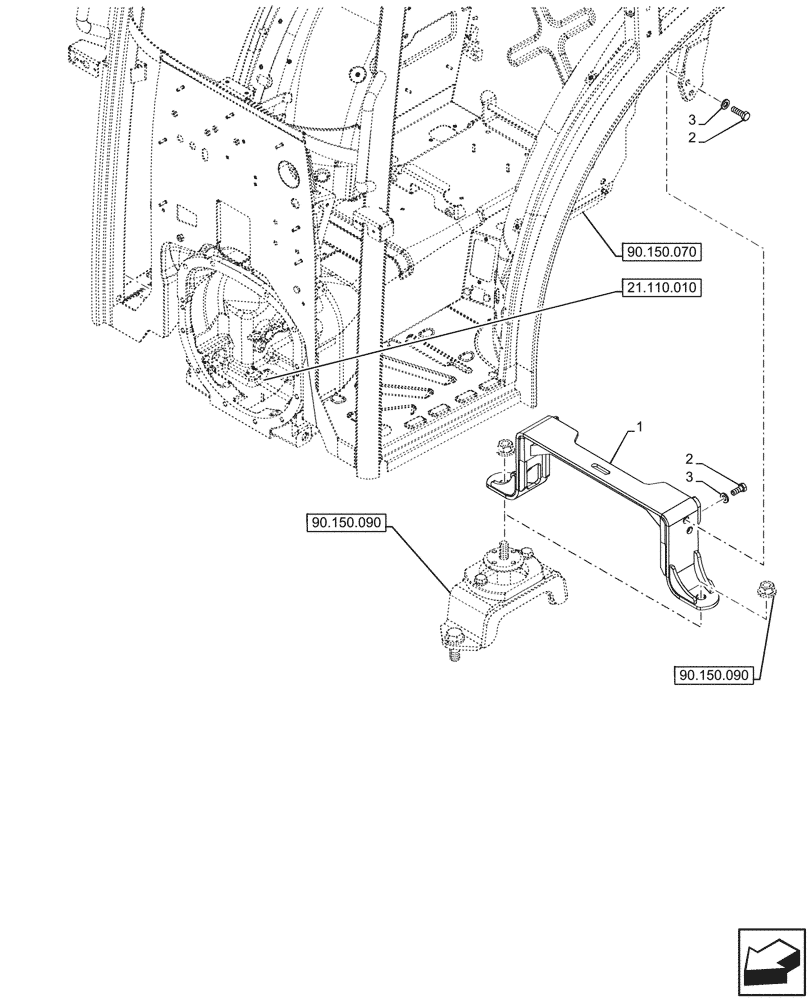 3
2
90.150.070
21.110.010
1
2
3
90.150.090
90.150.090