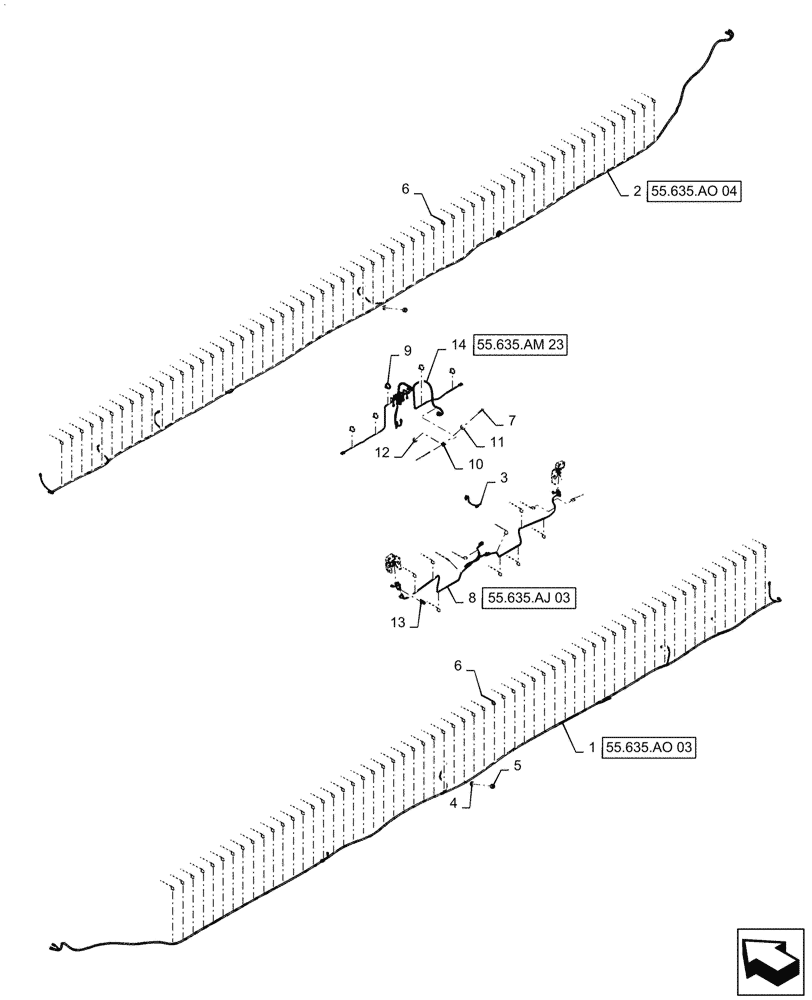 6

2 55.635.AO 04

9

14 55.635.AM 23

7

11

12

10

3

8 55.635.AJ 03

13

6

1 55.635.AO 03

5

4