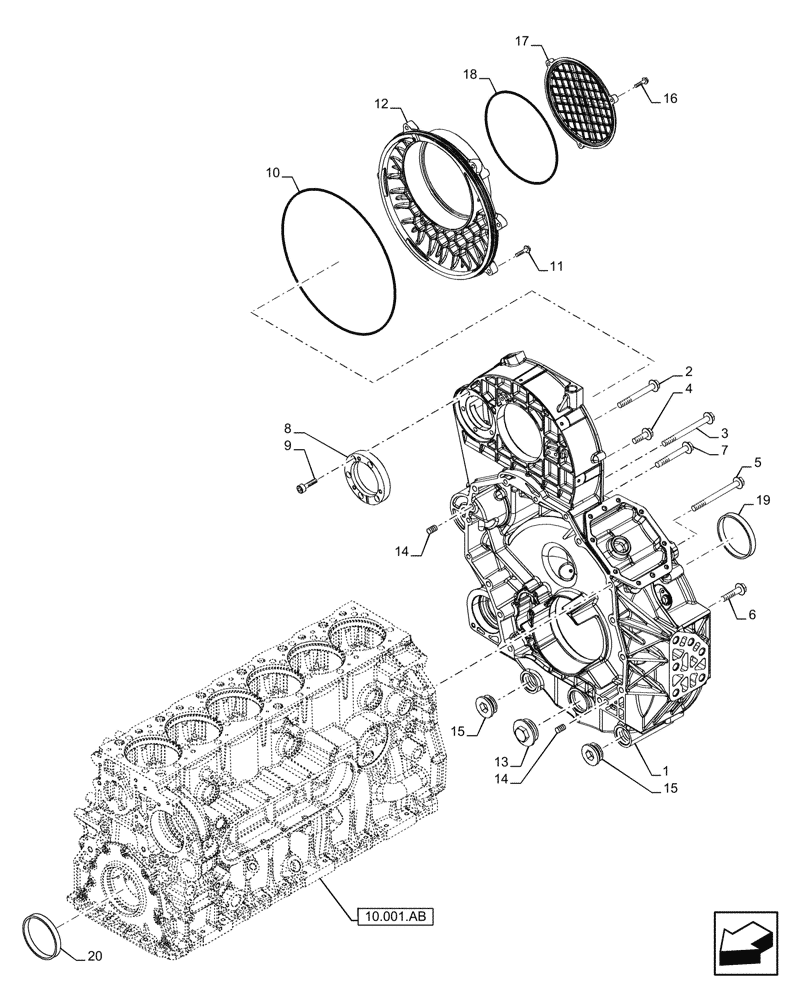 17
18
16
12
10
11
2
4
3
7
8
9
5
19
14
6
15
13
14
1
15
10.001.AB
20