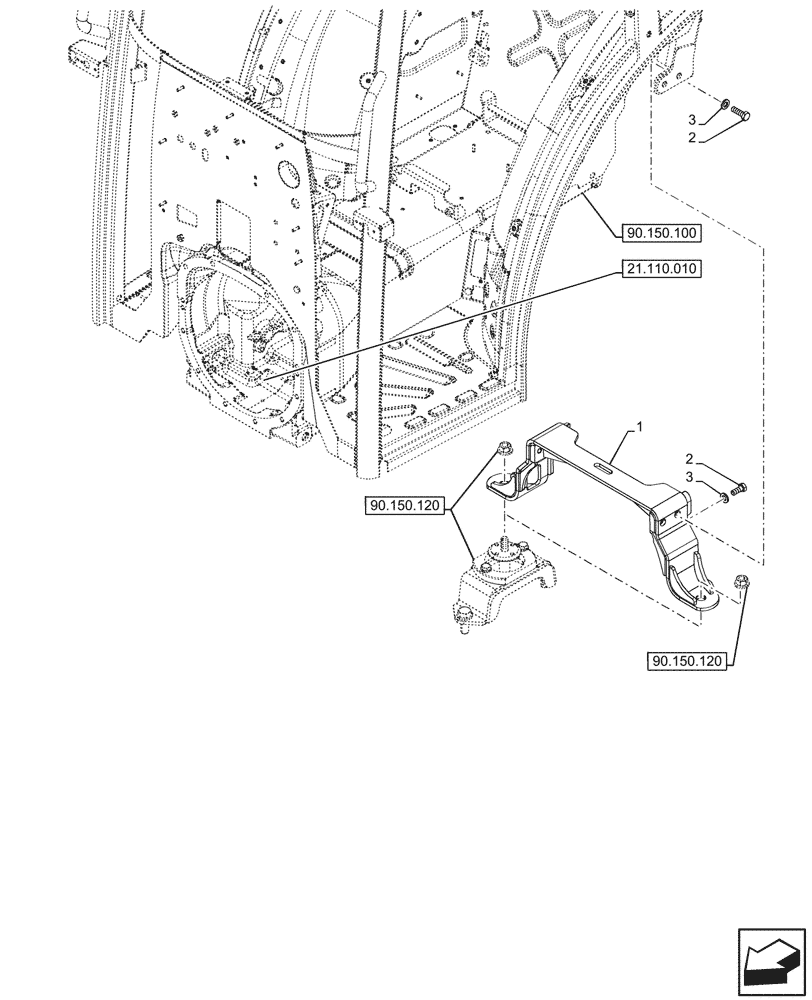 3
2
90.150.100
21.110.010
1
2
3
90.150.120
90.150.120