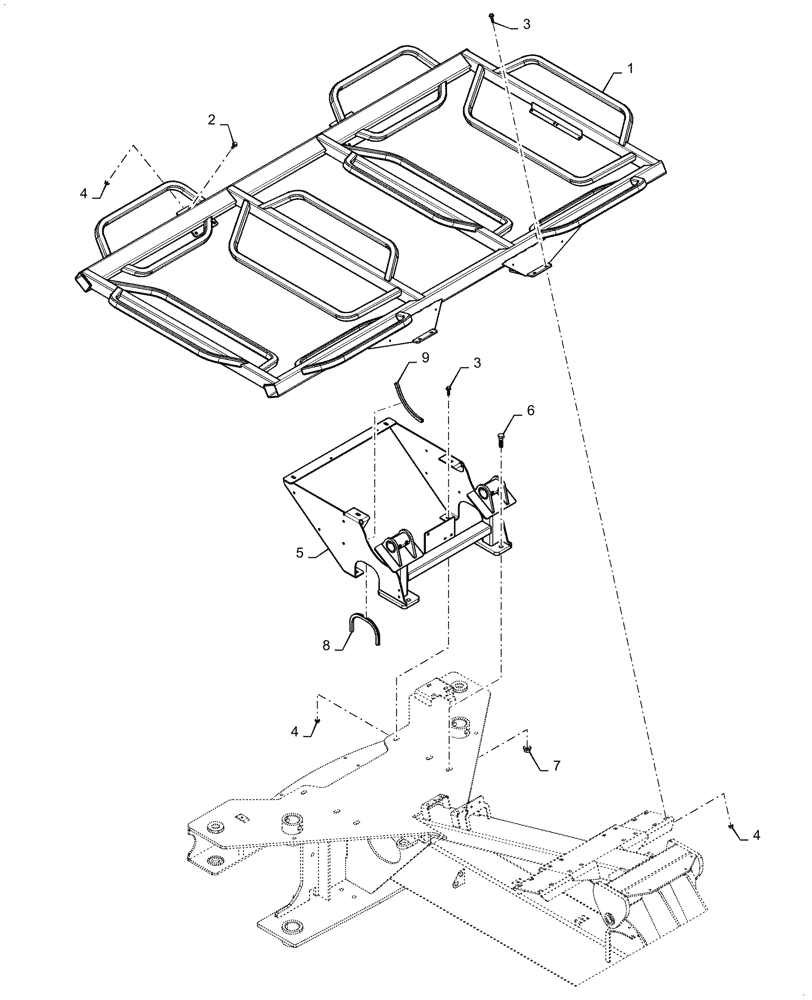 3
1
2
4
9
3
6
5
8
4
7
4